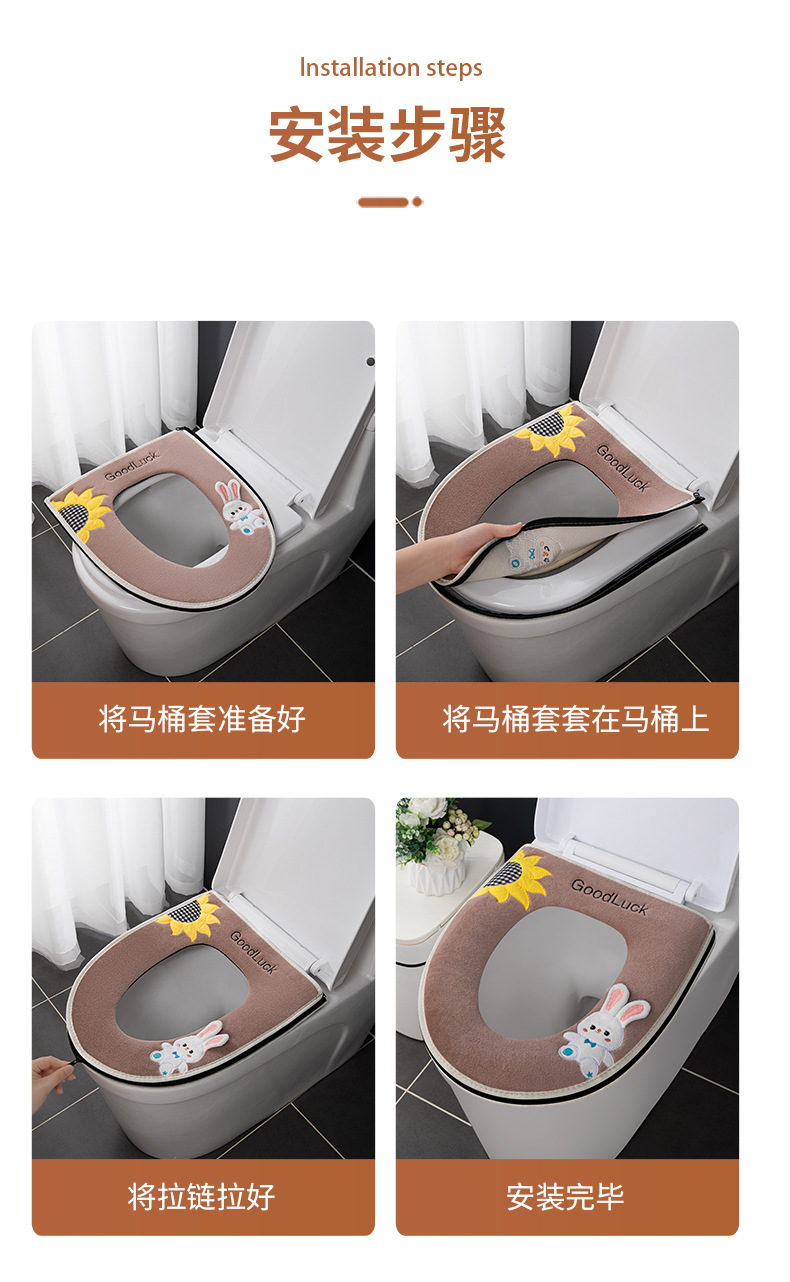 Installation steps

安装步骤

GoodLuck

将马桶套准备好

GoodLuck

将马桶套套在马桶上

GoodLuck

将拉链拉好

GoodLuck

安装完毕