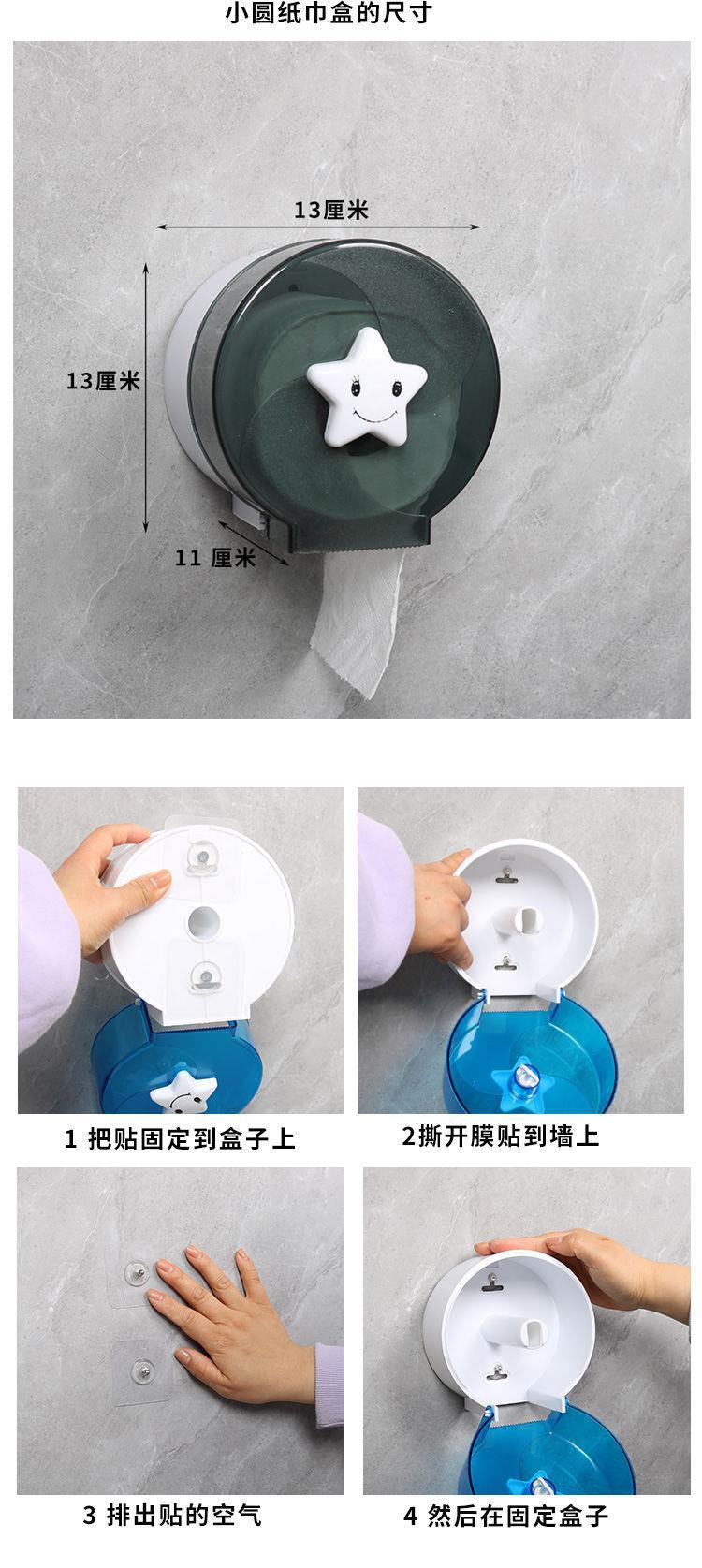 小圆纸巾盒的尺寸

13厘米

13厘米

11 厘米

1 把贴固定到盒子上

2撕开膜贴到墙上

3 排出贴的空气

4 然后在固定盒子