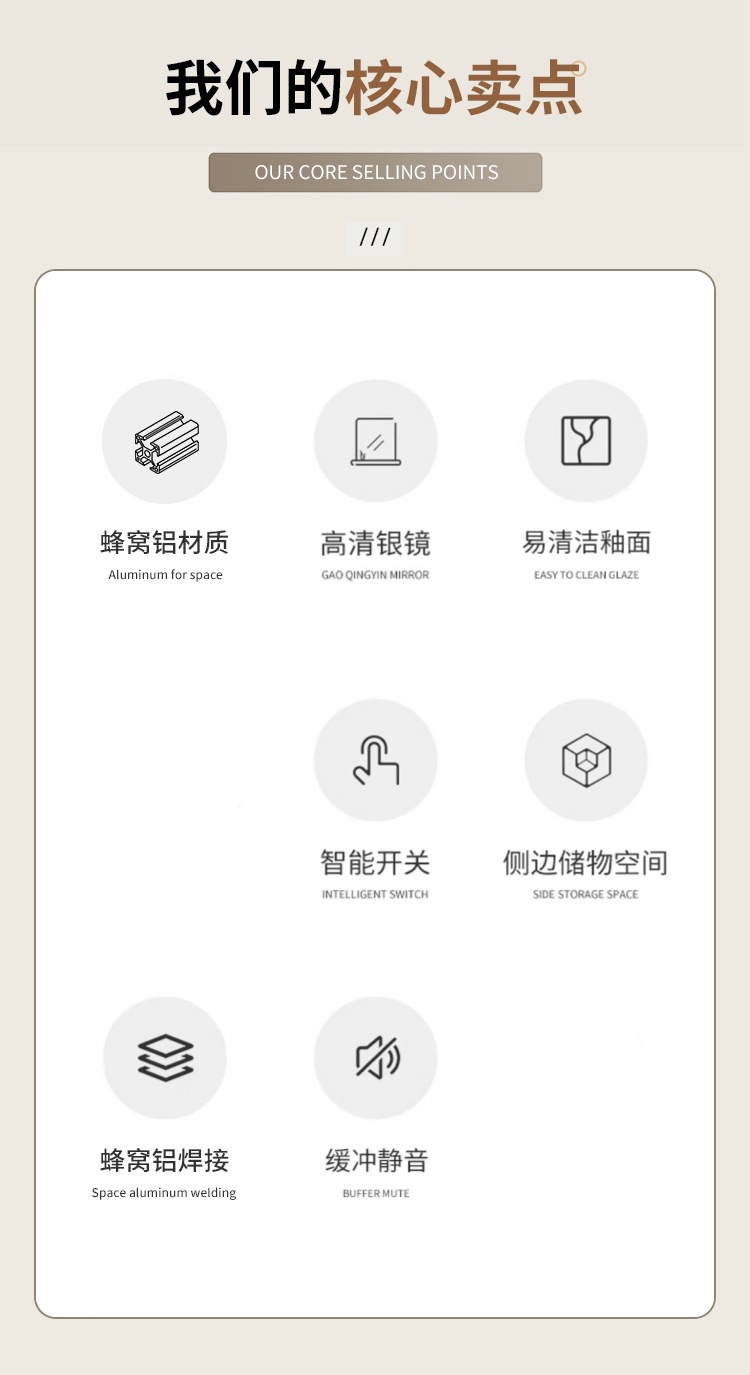 我们的核心卖点

OUR CORE SELLING POINTS

///

蜂窝铝材质
Aluminum for space

高清银镜
GAO QINGYIN MIRROR

易清洁釉面
EASY TO CLEAN GLAZE

智能开关
INTELLIGENT SWITCH

侧边储物空间
SIDE STORAGE SPACE

蜂窝铝焊接
Space aluminum welding

缓冲静音
BUFFER MUTE