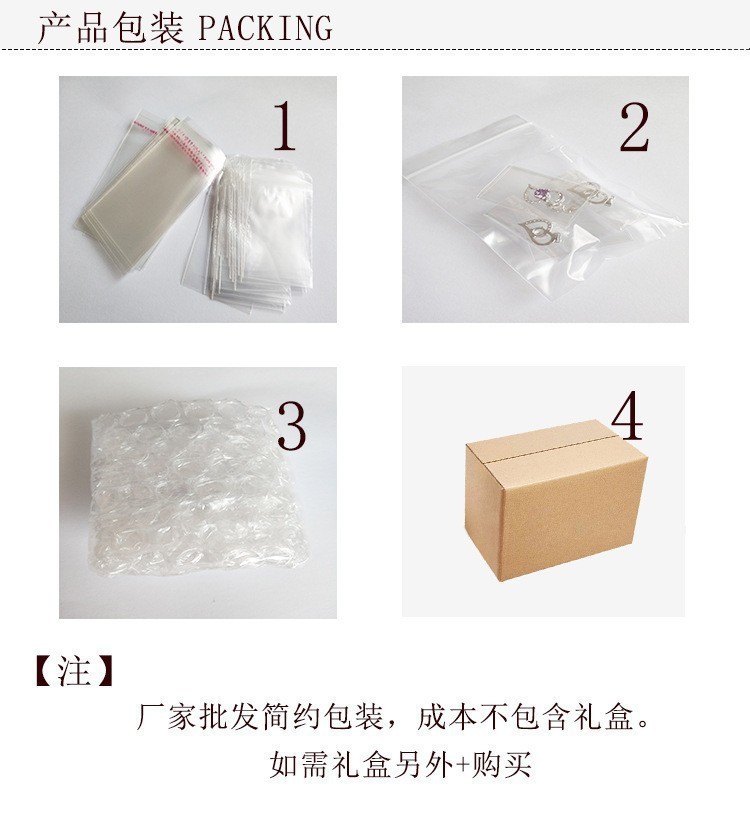 产品包装 PACKING

1

2

3

4

【注】

厂家批发简约包装，成本不包含礼盒。

如需礼盒另外+购买