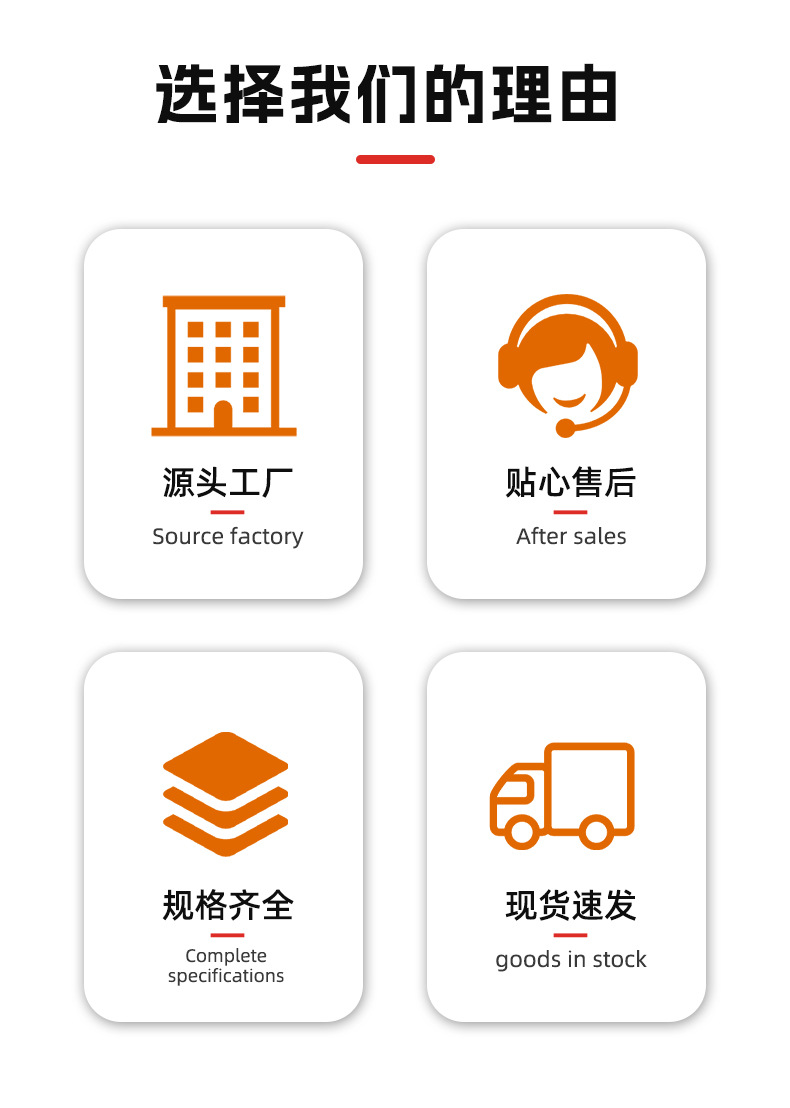 选择我们的理由

源头工厂
Source factory

贴心售后
After sales

规格齐全
Complete
specifications

现货速发
goods in stock