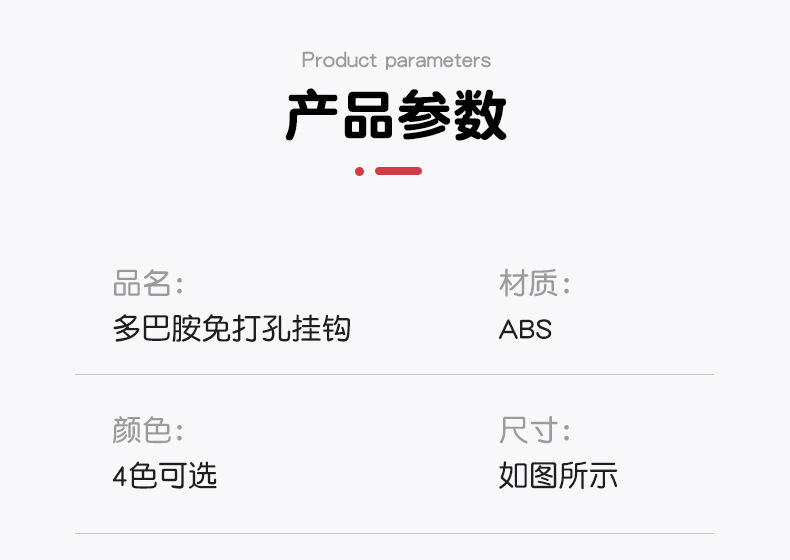 Product parameters

产品参数

品名:
多巴胺免打孔挂钩

材质:
ABS

颜色:
4色可选

尺寸:
如图所示