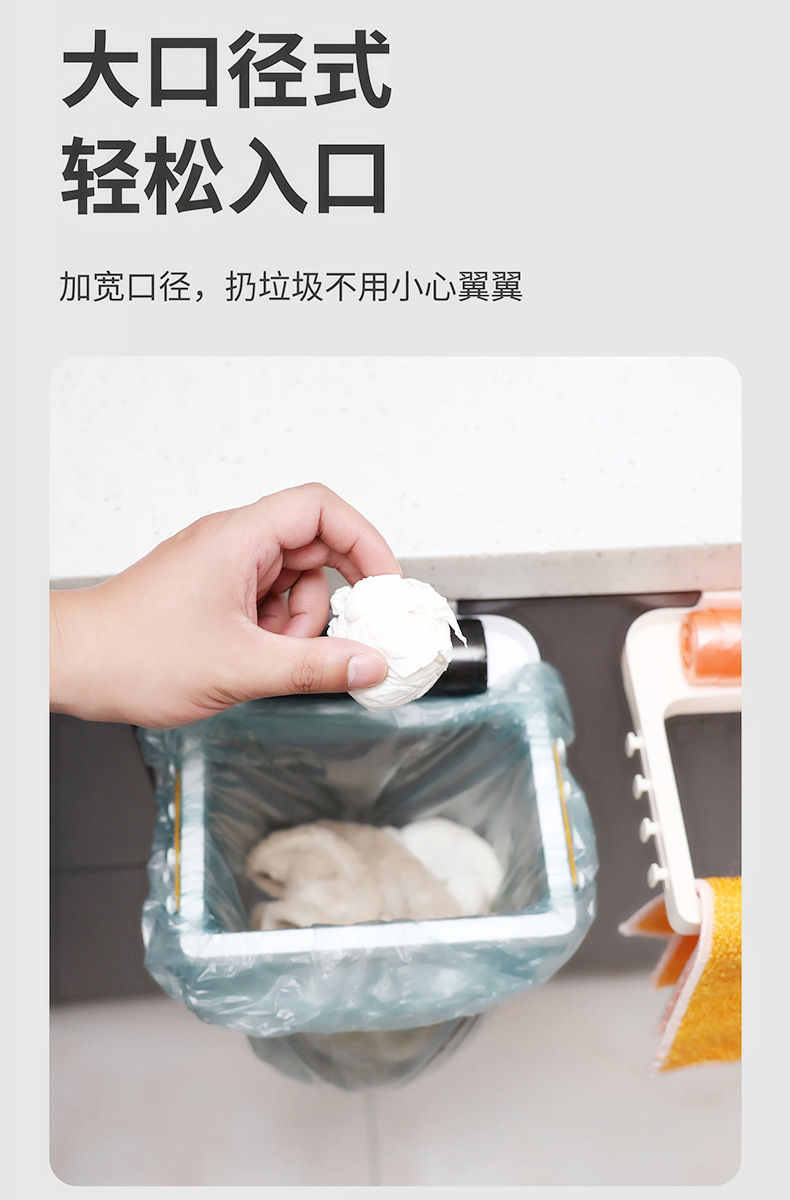 大口径式
轻松入口

加宽口径，扔垃圾不用小心翼翼