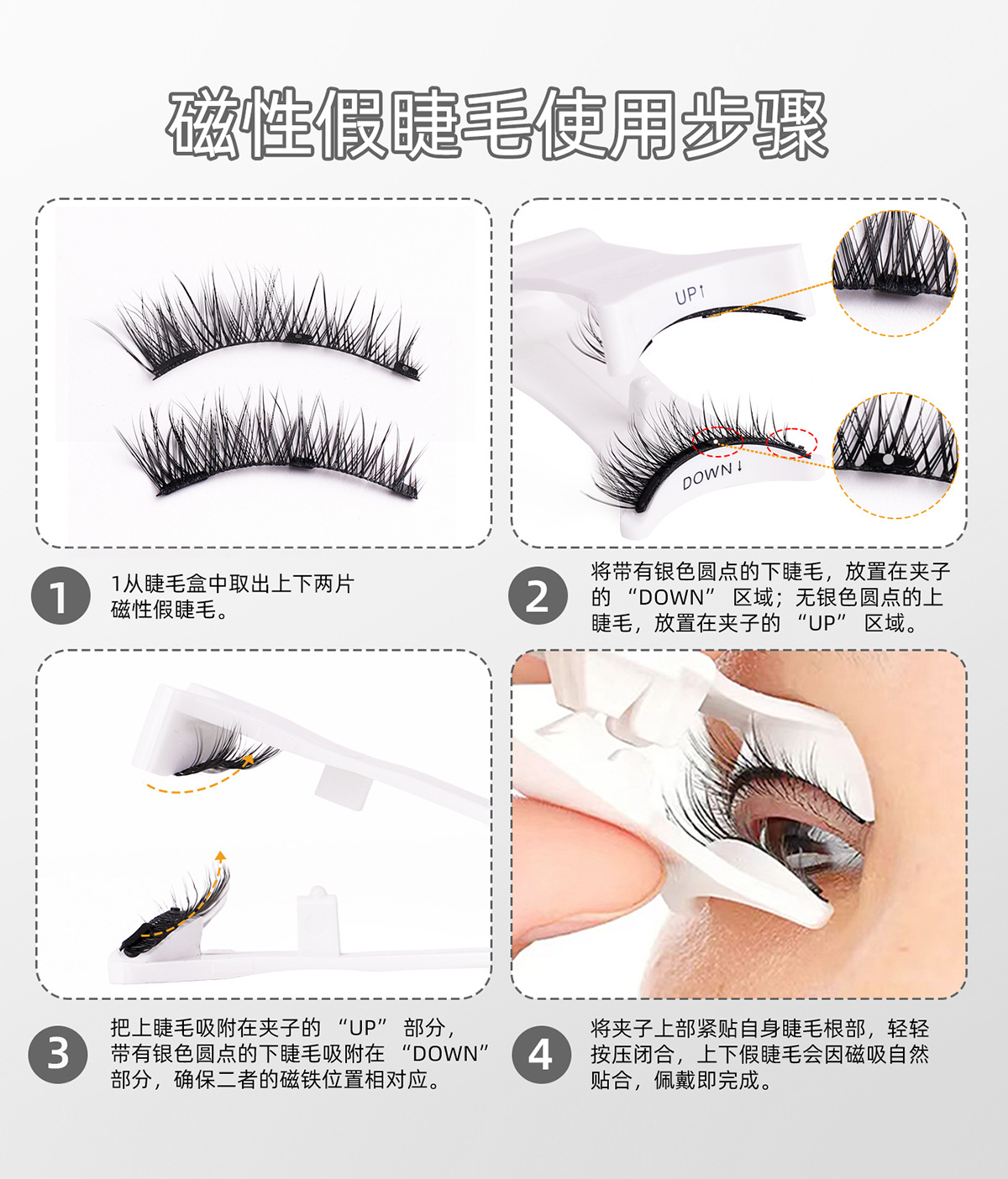 磁性假睫毛使用步骤

UP↑

DOWN↓

1

1从睫毛盒中取出上下两片磁性假睫毛。

2

将带有银色圆点的下睫毛，放置在夹子的 “DOWN” 区域；无银色圆点的上睫毛，放置在夹子的 “UP” 区域。

3

把上睫毛吸附在夹子的 “UP” 部分，带有银色圆点的下睫毛吸附在 “DOWN” 部分，确保二者的磁铁位置相对应。

4

将夹子上部紧贴自身睫毛根部，轻轻按压闭合，上下假睫毛会因磁吸自然贴合，佩戴即完成。