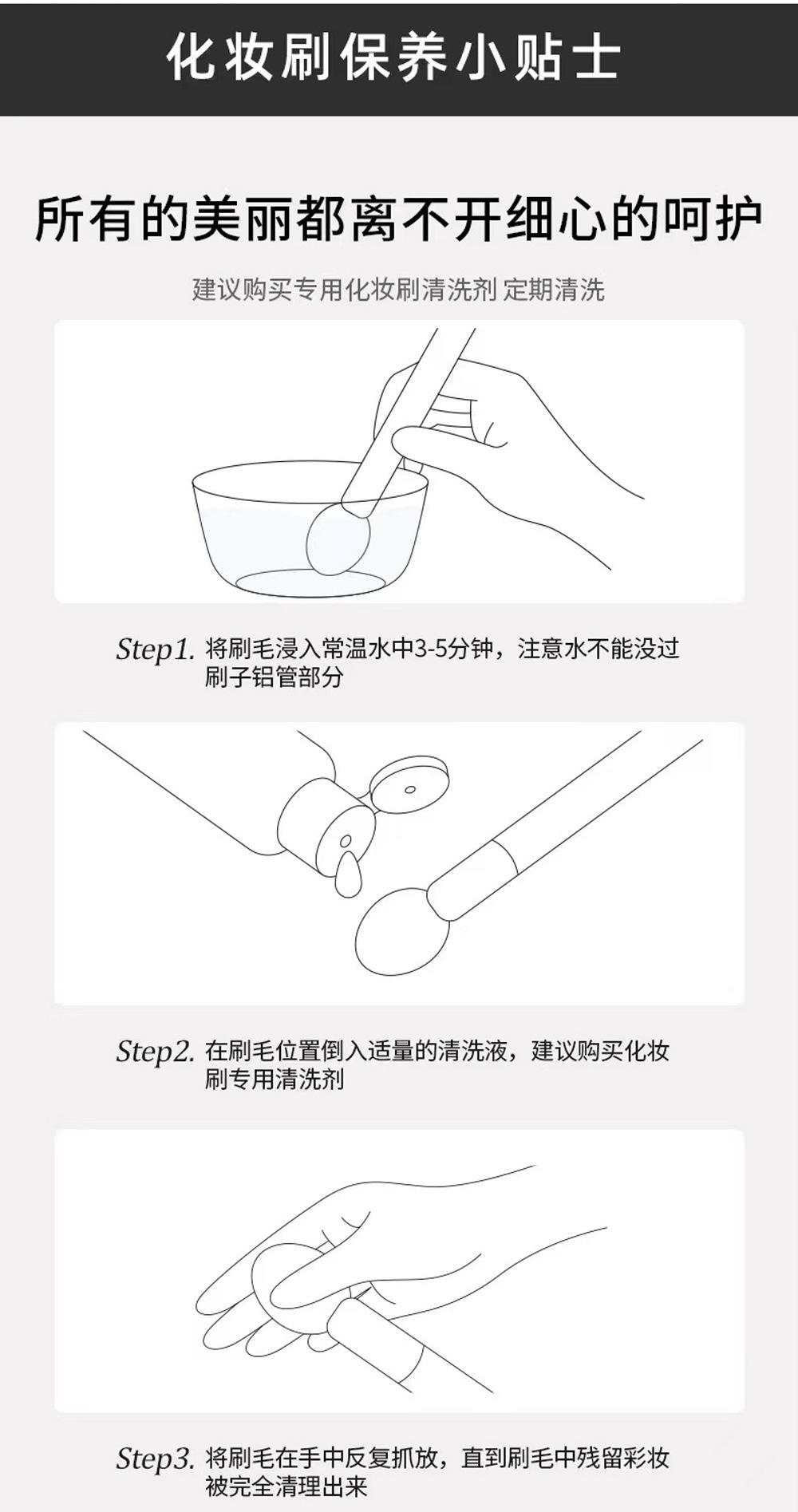 化妆刷保养小贴士

所有的美丽都离不开细心的呵护

建议购买专用化妆刷清洗剂 定期清洗

Step1. 将刷毛浸入常温水中3-5分钟，注意水不能没过刷子铝管部分

Step2. 在刷毛位置倒入适量的清洗液，建议购买化妆刷专用清洗剂

Step3. 将刷毛在手中反复抓放，直到刷毛中残留彩妆被完全清理出来