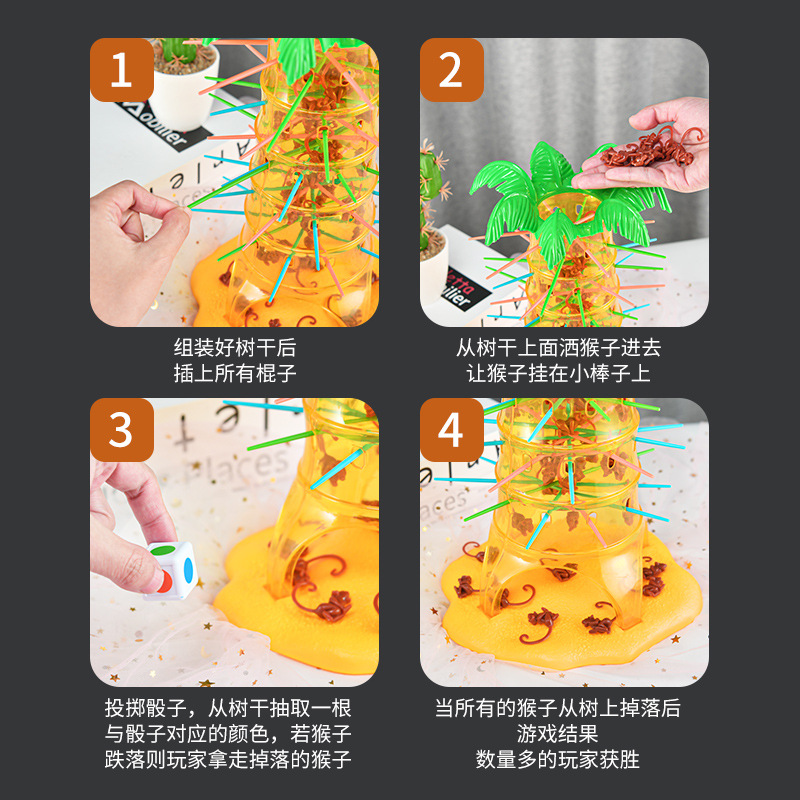 1

组装好树干后
插上所有棍子

2

从树干上面洒猴子进去
让猴子挂在小棒子上

3

投掷骰子，从树干抽取一根
与骰子对应的颜色，若猴子
跌落则玩家拿走掉落的猴子

4

当所有的猴子从树上掉落后
游戏结果
数量多的玩家获胜