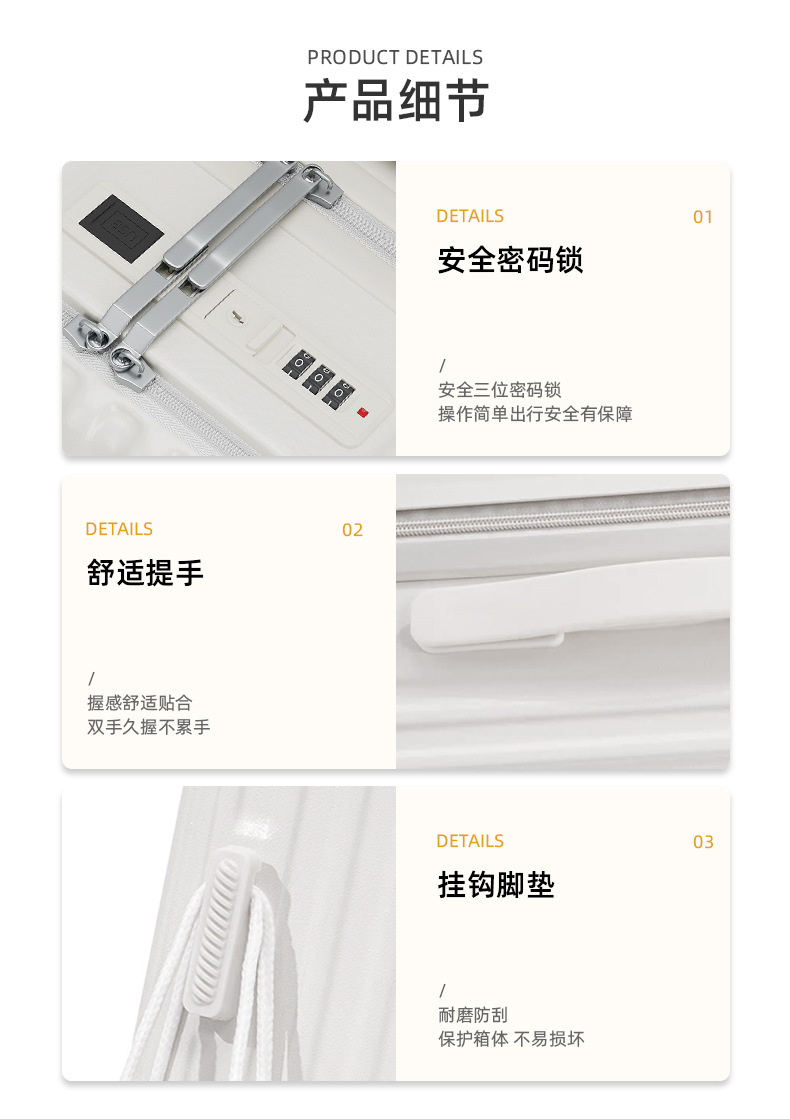 PRODUCT DETAILS
产品细节

DETAILS
01
安全密码锁

/
安全三位密码锁
操作简单出行安全有保障

DETAILS
02
舒适提手

/
握感舒适贴合
双手久握不累手

DETAILS
03
挂钩脚垫

/
耐磨防刮
保护箱体 不易损坏