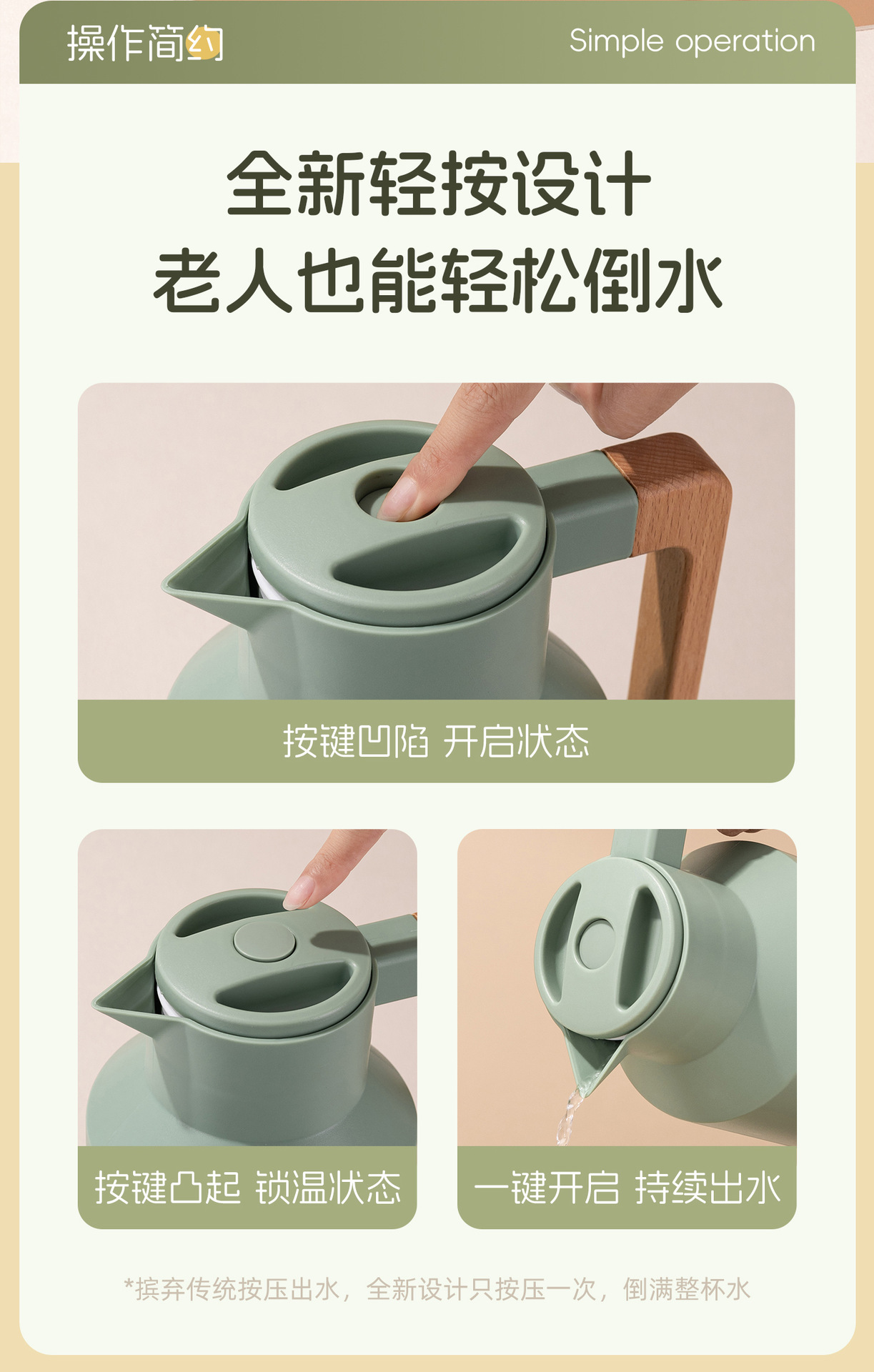 操作简约

Simple operation

全新轻按设计
老人也能轻松倒水

按键凹陷 开启状态

按键凸起 锁温状态

一键开启 持续出水

*摈弃传统按压出水，全新设计只按压一次，倒满整杯水