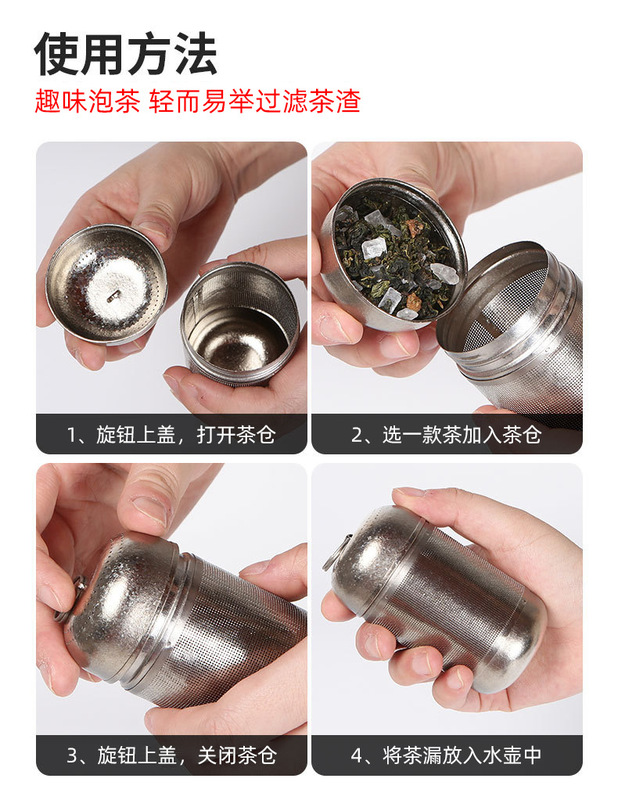 使用方法
趣味泡茶 轻而易举过滤茶渣

1、旋钮上盖，打开茶仓

2、选一款茶加入茶仓

3、旋钮上盖，关闭茶仓

4、将茶漏放入水壶中