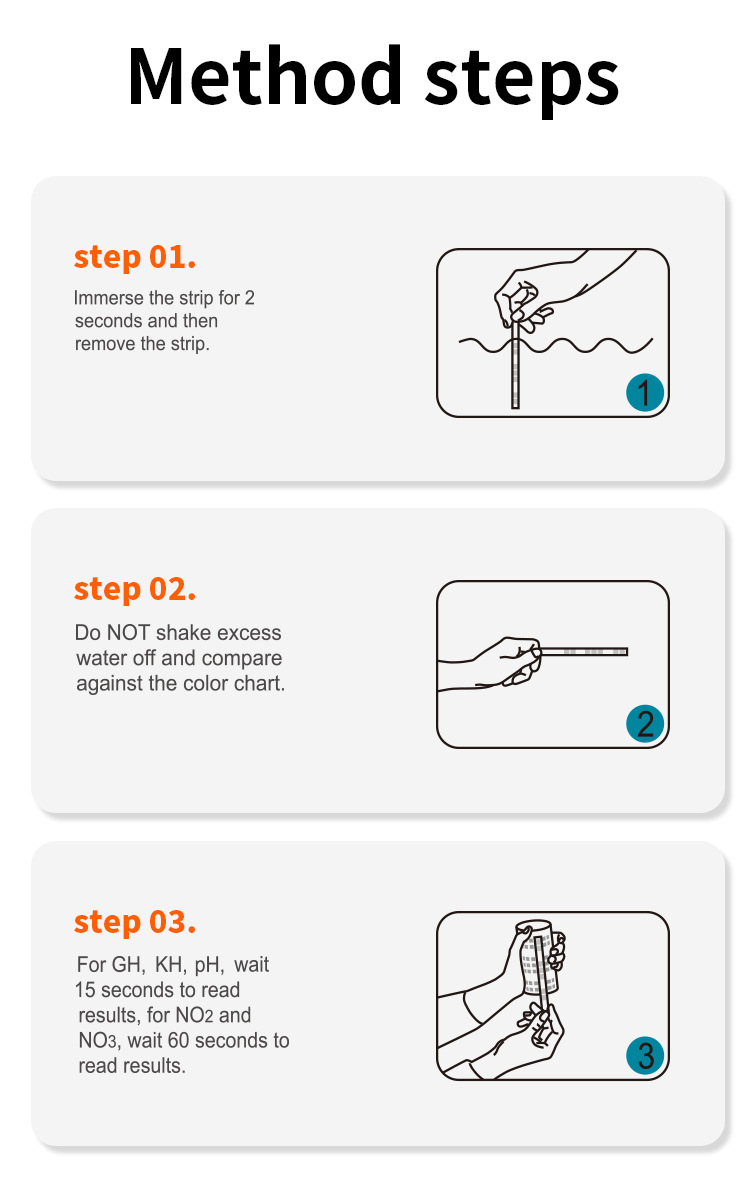 Method steps

step 01.

Immerse the strip for 2 seconds and then remove the strip.

1

step 02.

Do NOT shake excess water off and compare against the color chart.

2

step 03.

For GH, KH, pH, wait 15 seconds to read results, for $NO_2$ and $NO_3$, wait 60 seconds to read results.

3