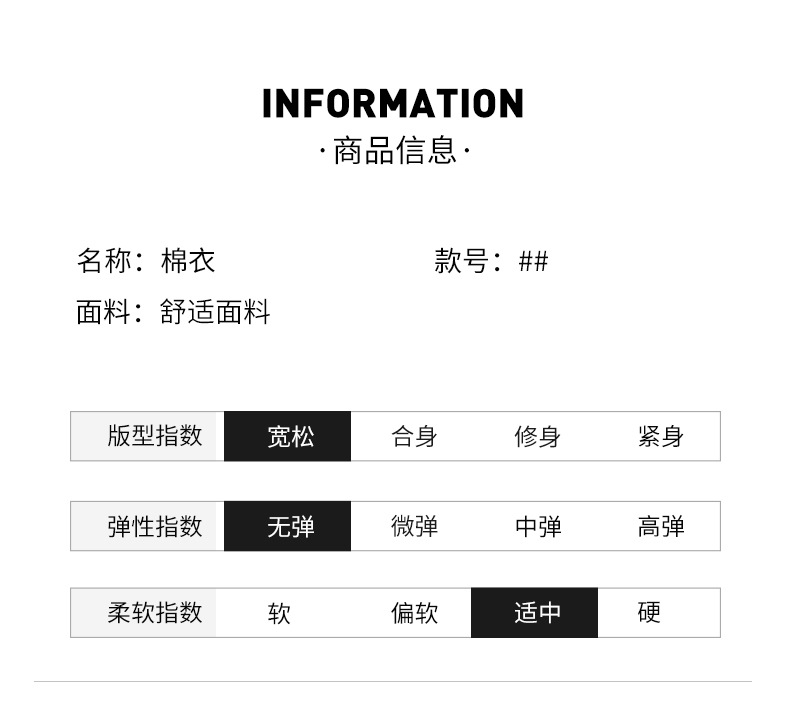 INFORMATION
·商品信息·

名称：棉衣 款号：##
面料：舒适面料

版型指数 宽松 合身 修身 紧身

弹性指数 无弹 微弹 中弹 高弹

柔软指数 软 偏软 适中 硬