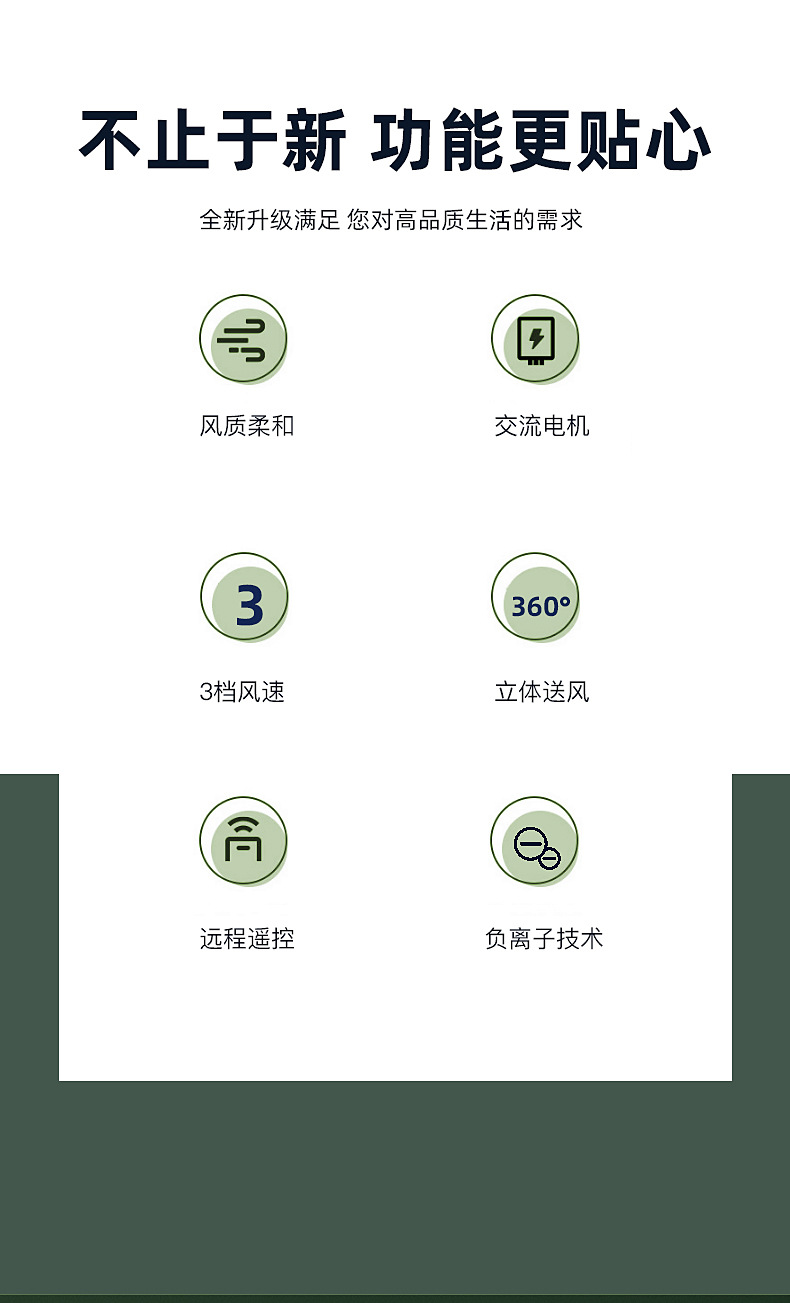 不止于新 功能更贴心

全新升级满足 您对高品质生活的需求

风质柔和

交流电机

3

3档风速

360°

立体送风

远程遥控

负离子技术