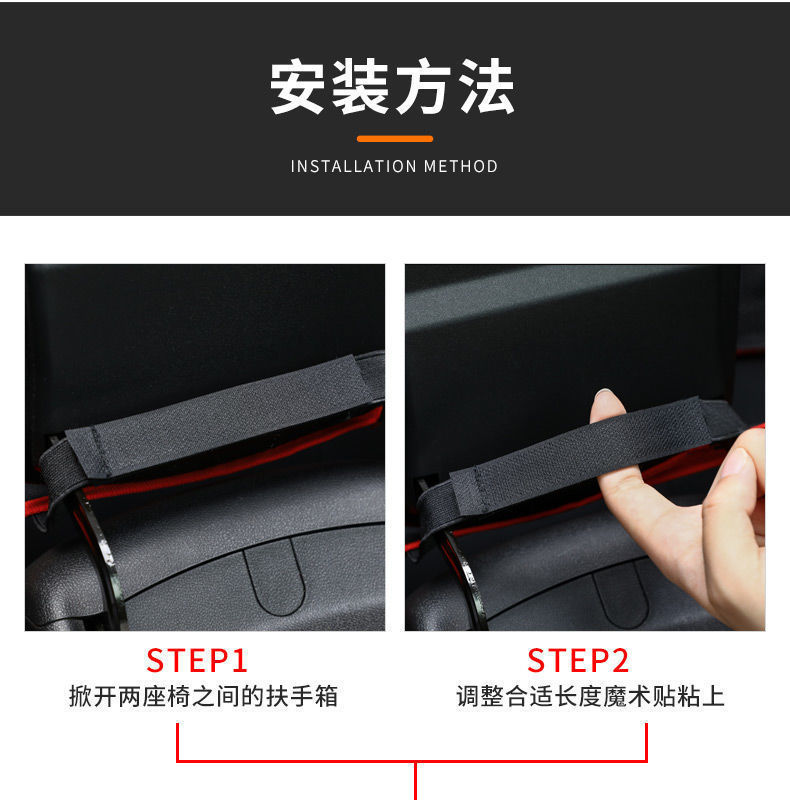 安装方法

INSTALLATION METHOD

STEP1
掀开两座椅之间的扶手箱

STEP2
调整合适长度魔术贴粘上