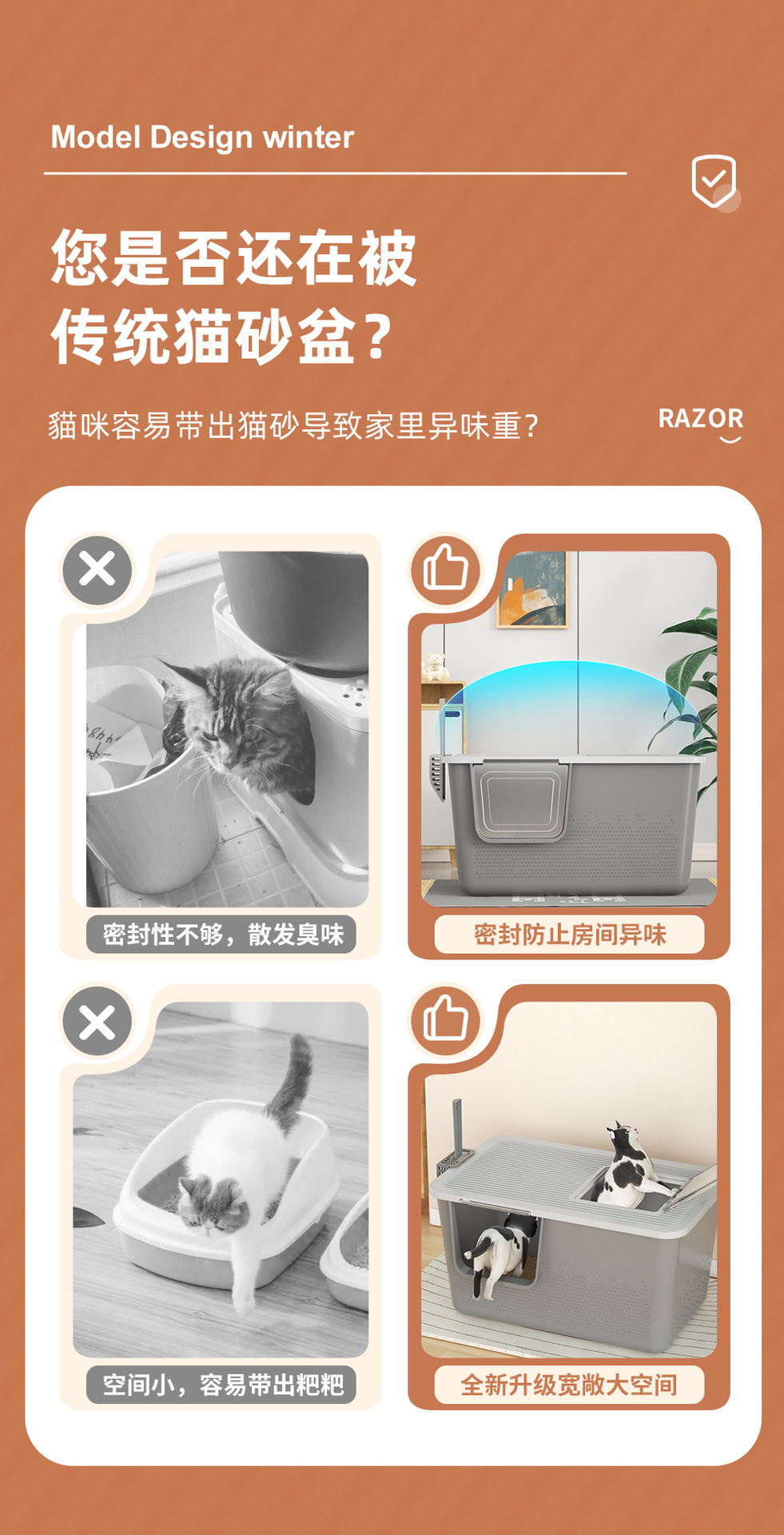 Model Design winter

您是否还在被
传统猫砂盆?

猫咪容易带出猫砂导致家里异味重?

RAZOR

密封性不够，散发臭味

密封防止房间异味

空间小，容易带出粑粑

全新升级宽敞大空间