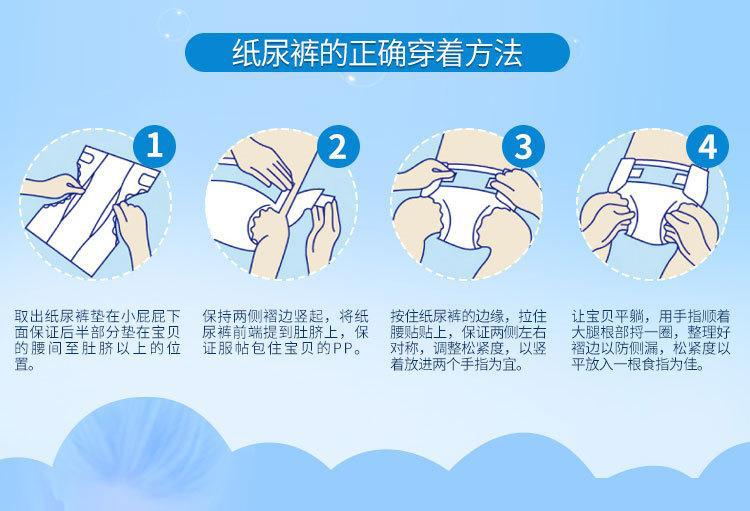 纸尿裤的正确穿着方法

1

取出纸尿裤垫在小屁屁下面保证后半部分垫在宝贝的腰间至肚脐以上的位置。

2

保持两侧褶边竖起，将纸尿裤前端提到肚脐上，保证服帖包住宝贝的PP。

3

按住纸尿裤的边缘，拉住腰贴贴上，保证两侧左右对称，调整松紧度，以竖着放进两个手指为宜。

4

让宝贝平躺，用手指顺着大腿根部捋一圈，整理好褶边以防侧漏，松紧度以平放入一根食指为佳。