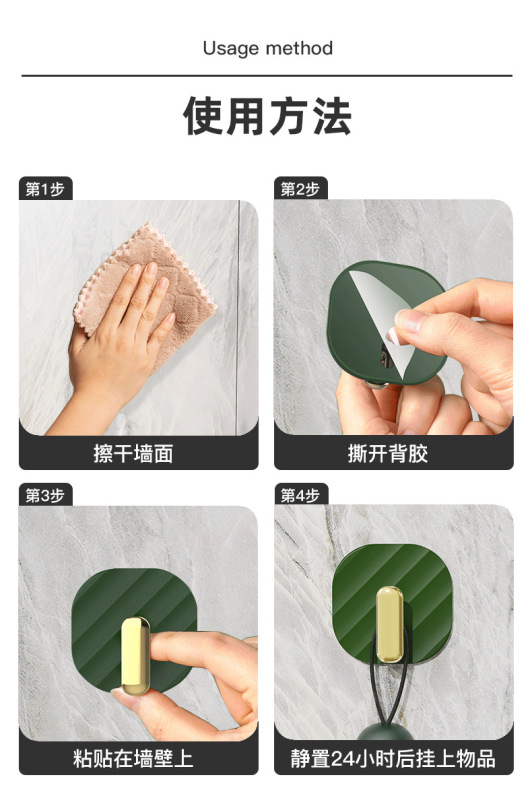 Usage method

使用方法

第1步

擦干墙面

第2步

撕开背胶

第3步

粘贴在墙壁上

第4步

静置24小时后挂上物品