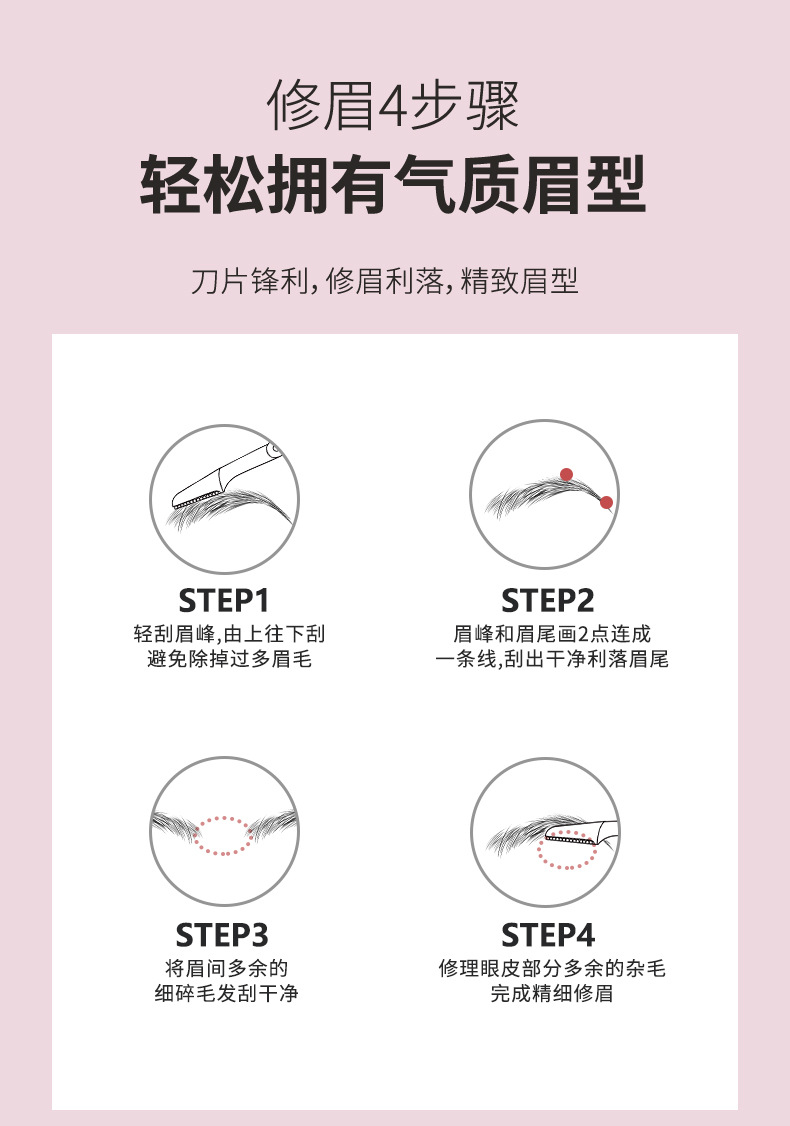 修眉4步骤
轻松拥有气质眉型

刀片锋利,修眉利落,精致眉型

STEP1
轻刮眉峰,由上往下刮
避免除掉过多眉毛

STEP2
眉峰和眉尾画2点连成
一条线,刮出干净利落眉尾

STEP3
将眉间多余的
细碎毛发刮干净

STEP4
修理眼皮部分多余的杂毛
完成精细修眉