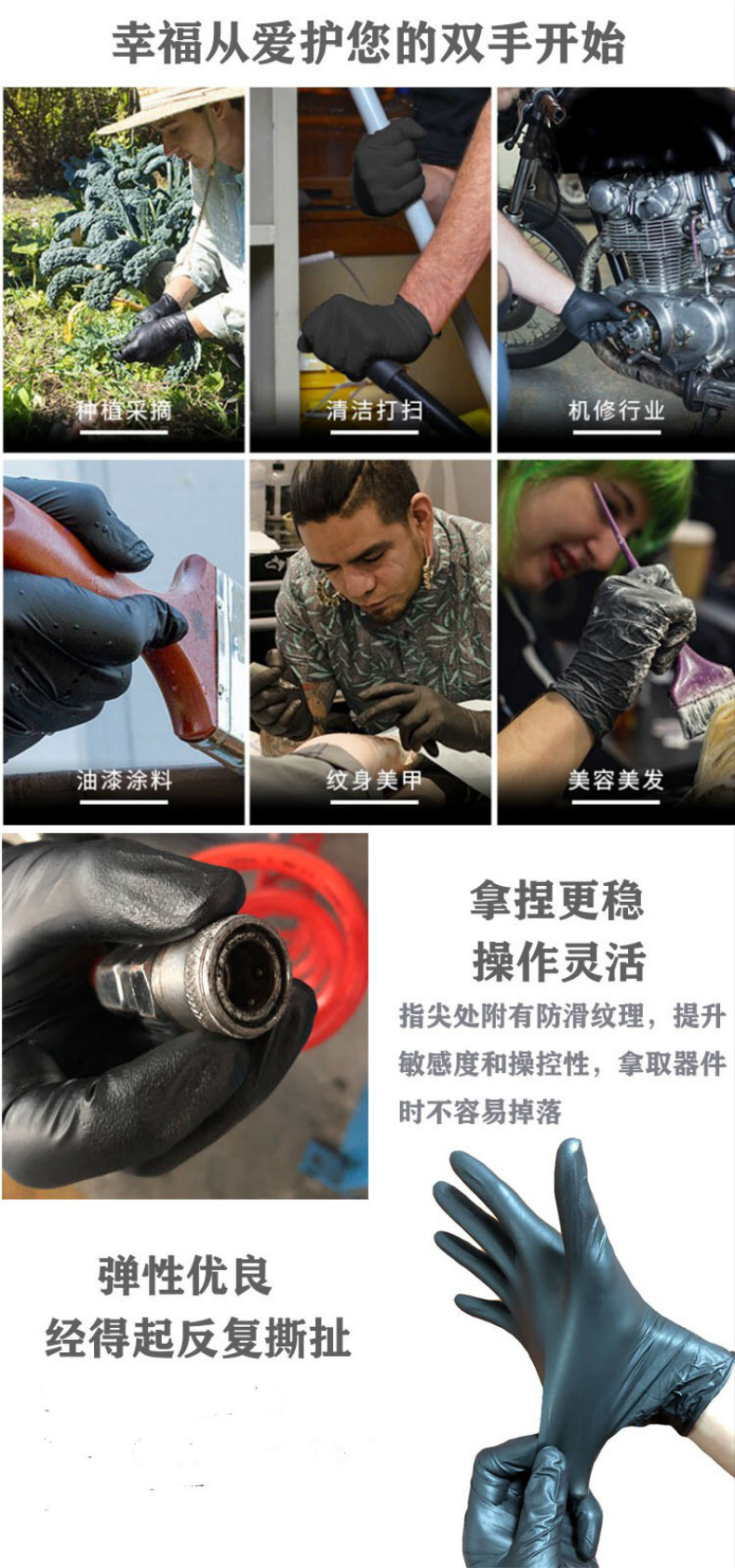 幸福从爱护您的双手开始

种植采摘

清洁打扫

机修行业

油漆涂料

纹身美甲

美容美发

拿捏更稳
操作灵活

指尖处附有防滑纹理，提升敏感度和操控性，拿取器件时不容易掉落

弹性优良
经得起反复撕扯