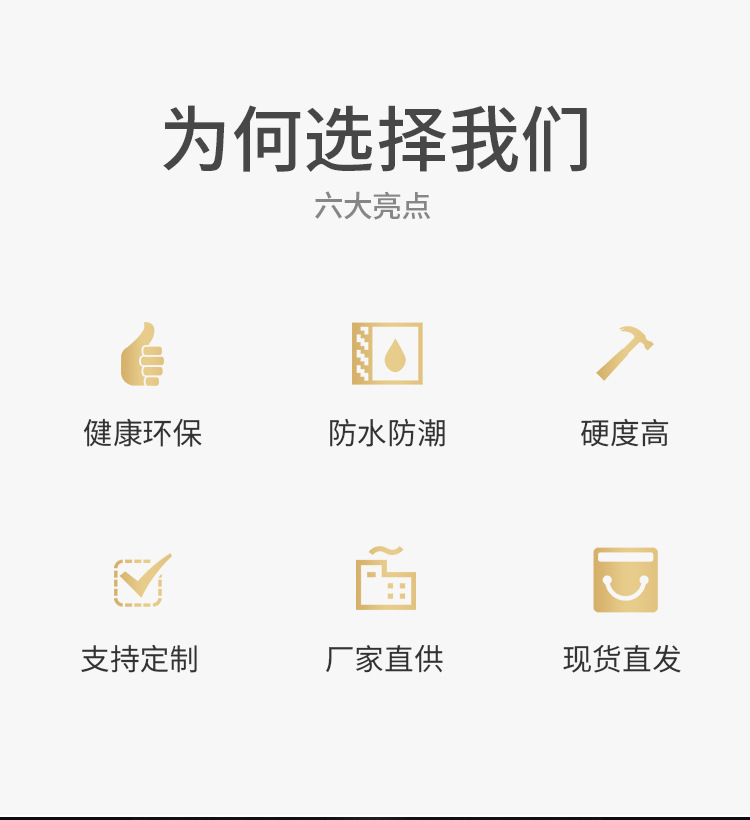 为何选择我们

六大亮点

健康环保 防水防潮 硬度高

支持定制 厂家直供 现货直发