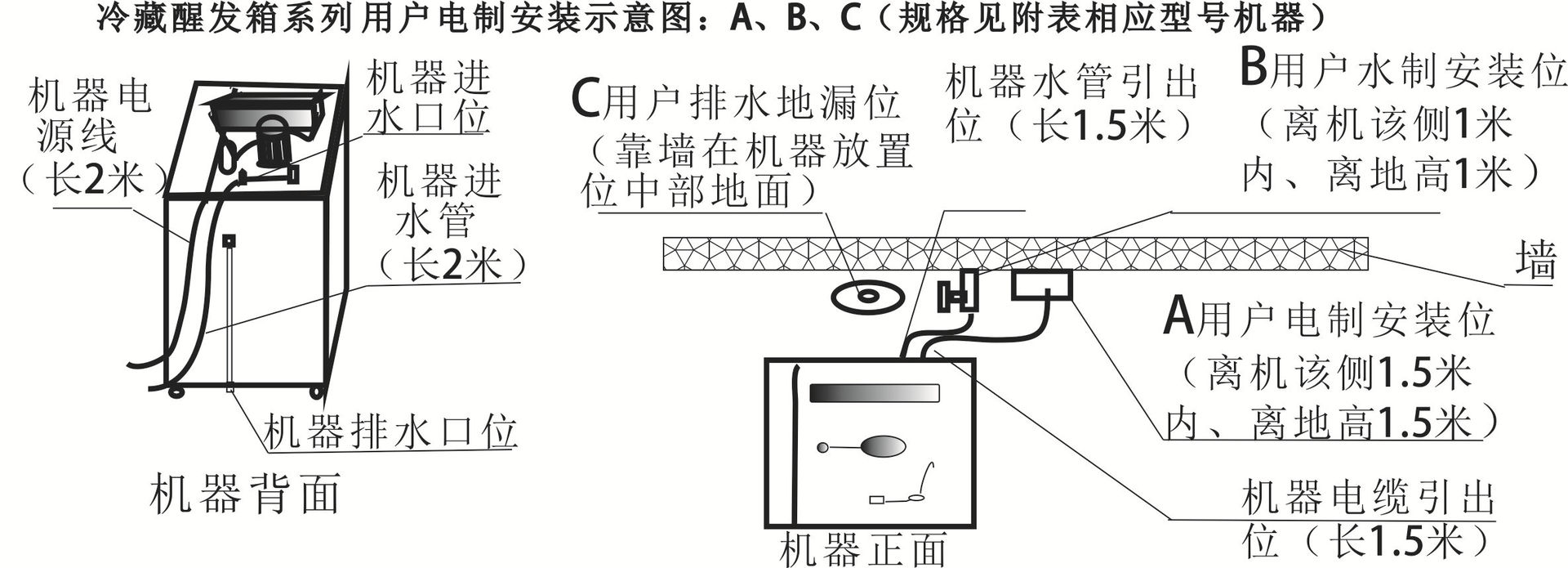 冷藏醒发箱系列用户电制安装示意图：A、B、C（规格见附表相应型号机器）

机器电源线（长2米）

机器进水口位

机器进水管（长2米）

机器排水口位

机器背面

C用户排水地漏位（靠墙在机器放置位中部地面）

机器水管引出位（长1.5米）

B用户水制安装位（离机该侧1米内、离地高1米）

墙

A用户电制安装位（离机该侧1.5米内、离地高1.5米）

机器电缆引出位（长1.5米）

机器正面