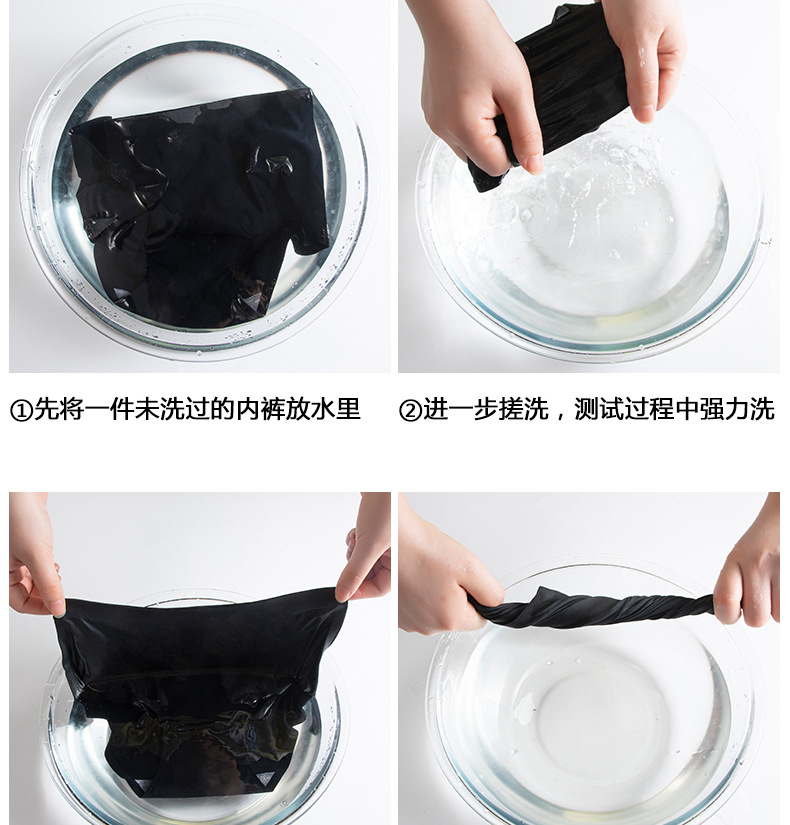 ①先将一件未洗过的内裤放水里

②进一步搓洗，测试过程中强力洗