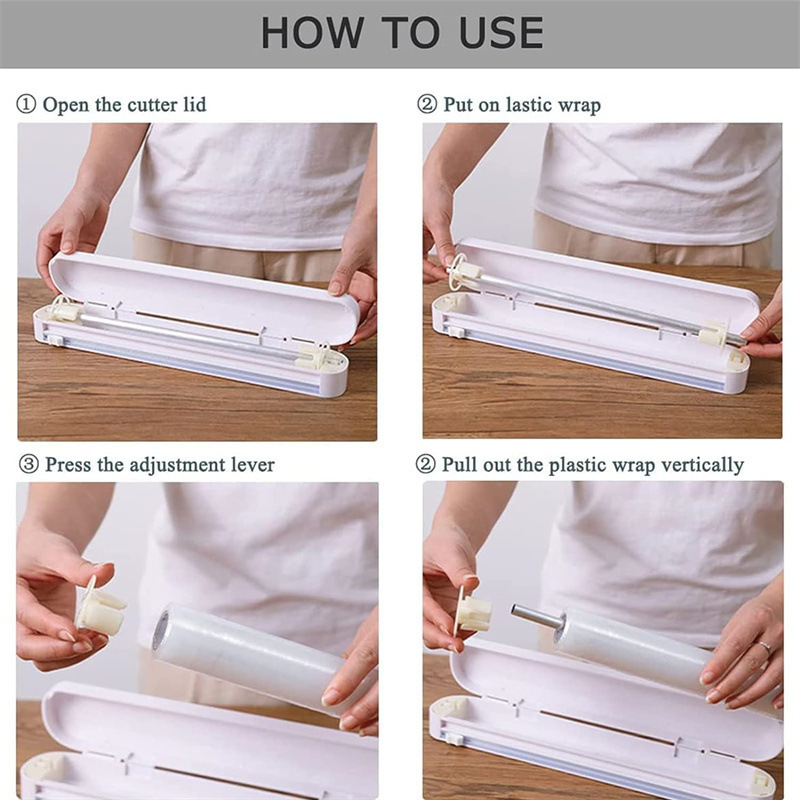 HOW TO USE

① Open the cutter lid

② Put on lastic wrap

③ Press the adjustment lever

② Pull out the plastic wrap vertically