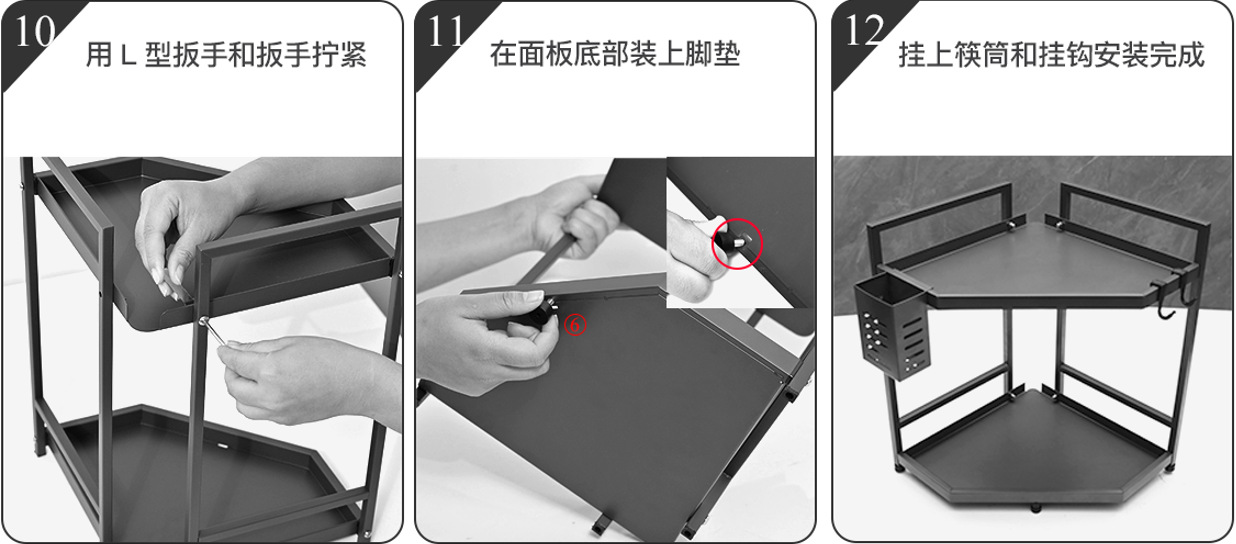 10 用 L 型扳手和扳手拧紧

11 在面板底部装上脚垫

⑥

12 挂上筷筒和挂钩安装完成