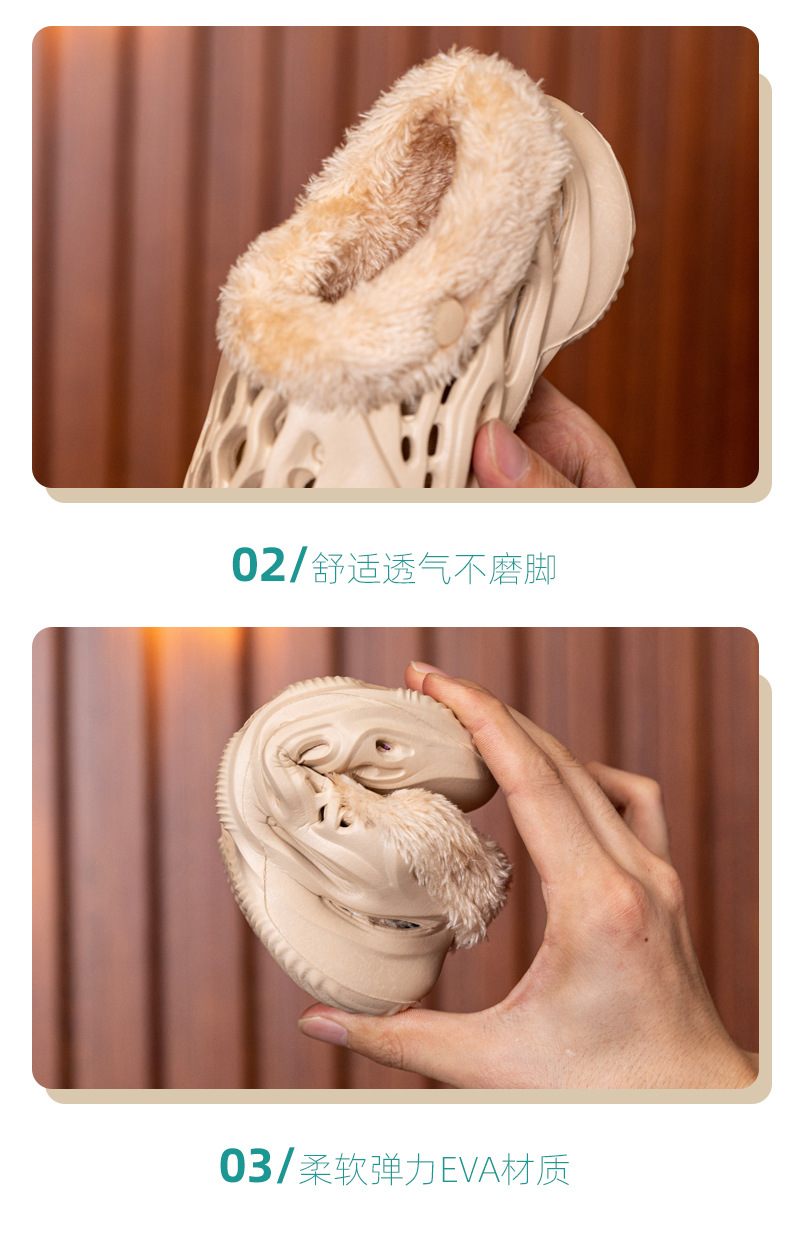 02/舒适透气不磨脚

03/柔软弹力EVA材质