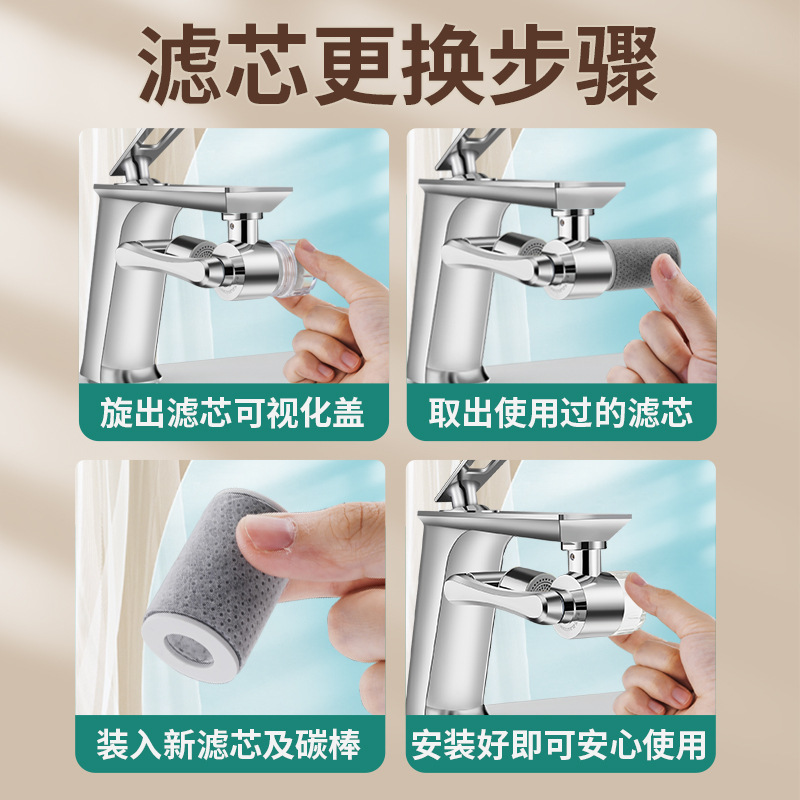 滤芯更换步骤

旋出滤芯可视化盖

取出使用过的滤芯

装入新滤芯及碳棒

安装好即可安心使用