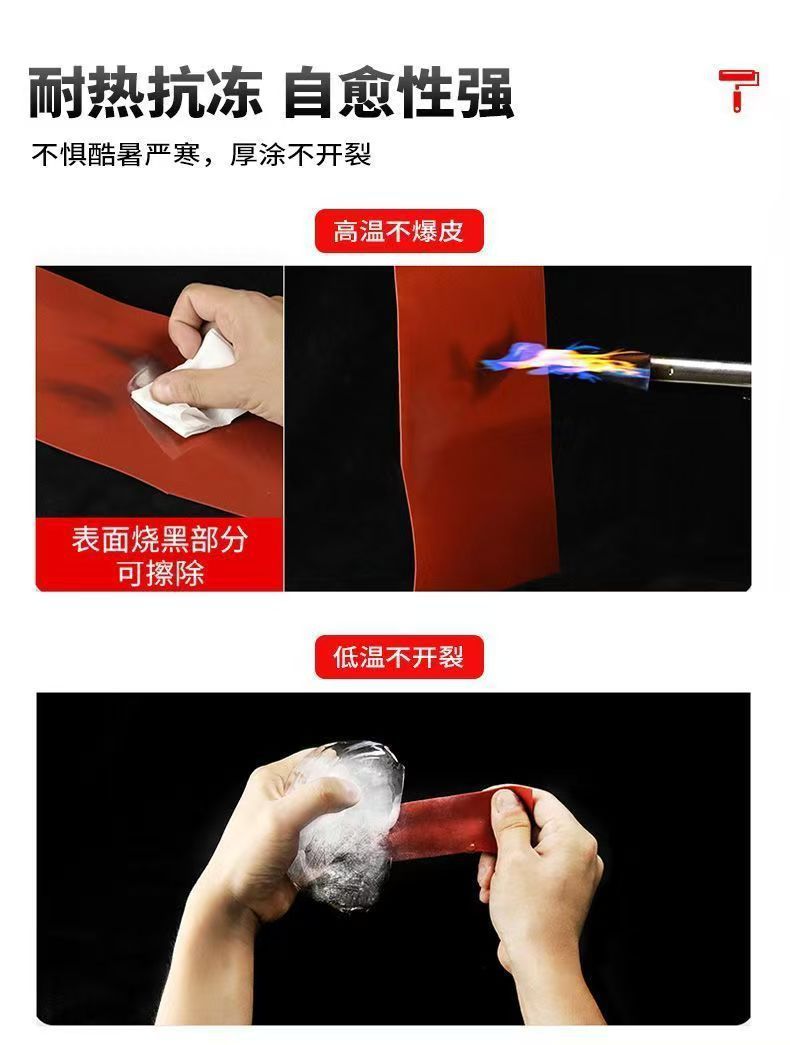 耐热抗冻 自愈性强

不惧酷暑严寒，厚涂不开裂

高温不爆皮

表面烧黑部分可擦除

低温不开裂