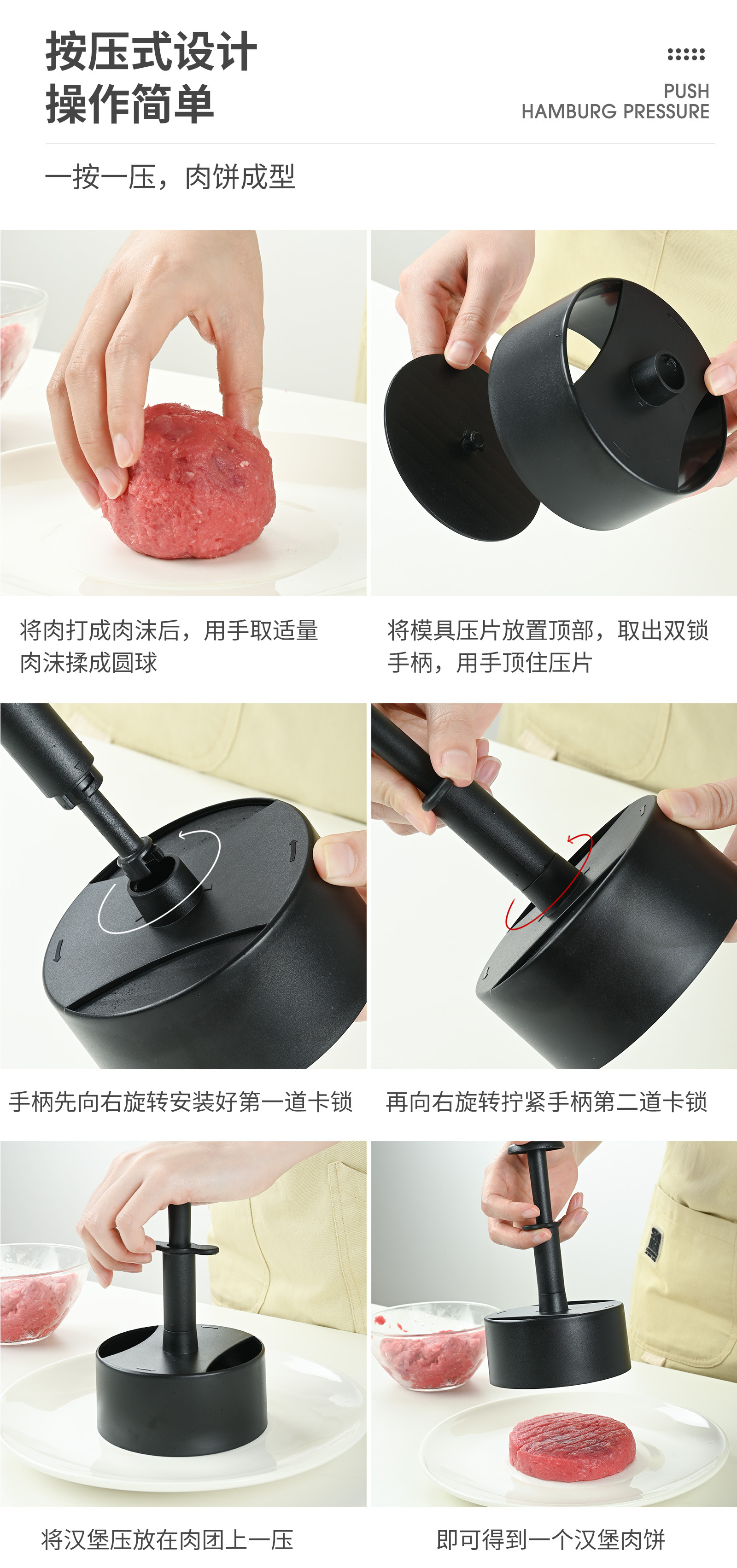 按压式设计
操作简单

PUSH
HAMBURG PRESSURE

一按一压，肉饼成型

将肉打成肉沫后，用手取适量肉沫揉成圆球

将模具压片放置顶部，取出双锁手柄，用手顶住压片

手柄先向右旋转安装好第一道卡锁

再向右旋转拧紧手柄第二道卡锁

将汉堡压放在肉团上一压

即可得到一个汉堡肉饼