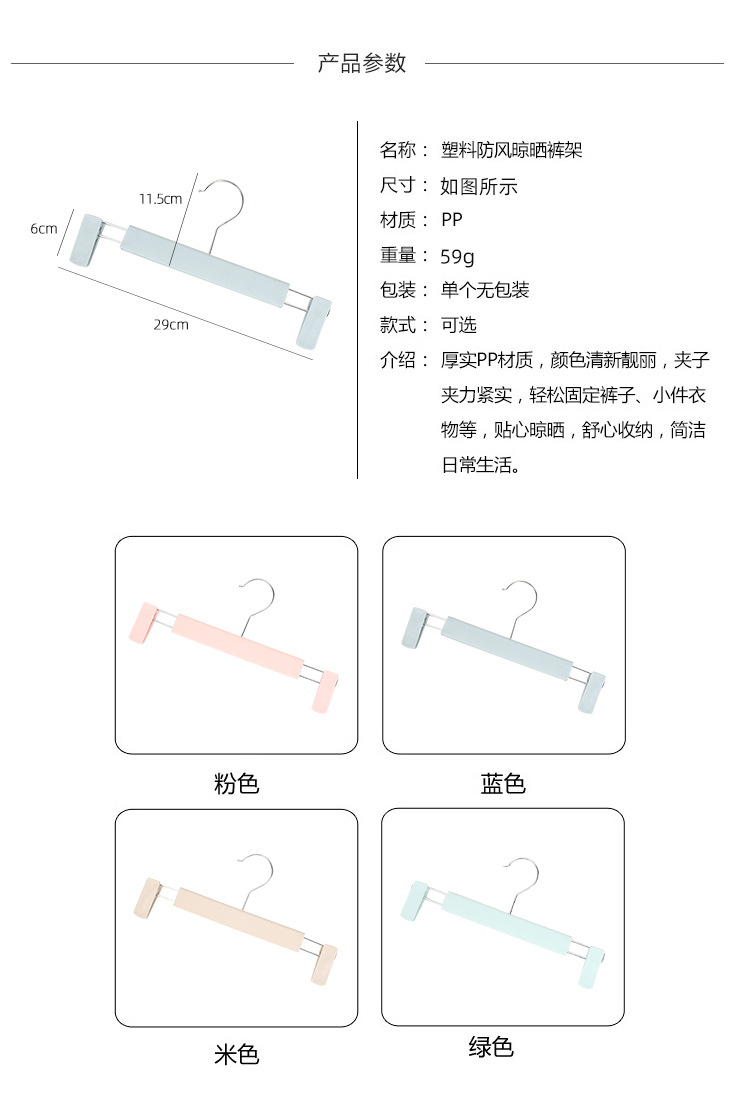 产品参数

11.5cm
6cm
29cm

名称： 塑料防风晾晒裤架
尺寸： 如图所示
材质： PP
重量： 59g
包装： 单个无包装
款式： 可选
介绍： 厚实PP材质，颜色清新靓丽，夹子夹力紧实，轻松固定裤子、小件衣物等，贴心晾晒，舒心收纳，简洁日常生活。

粉色
蓝色
米色
绿色