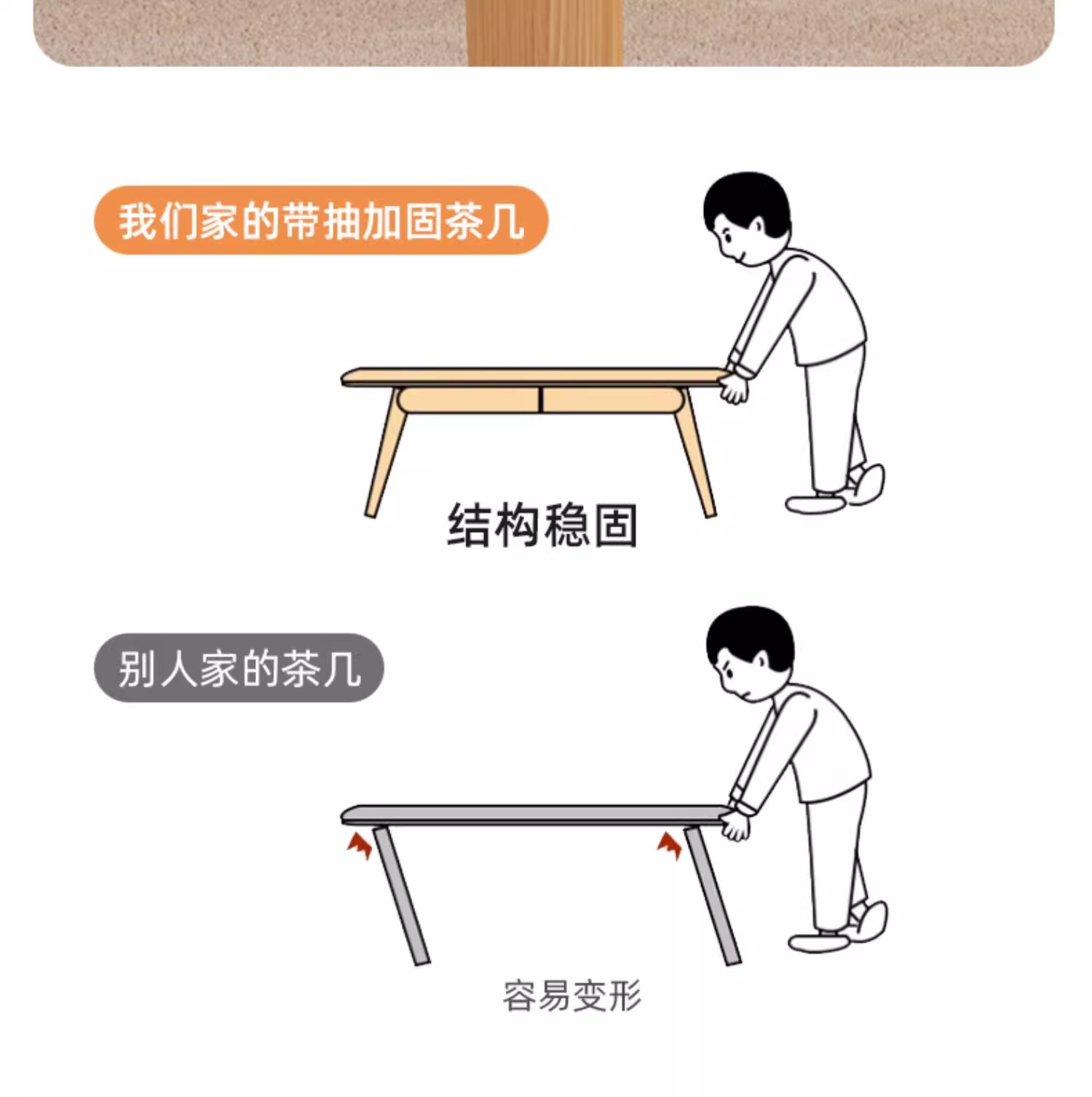 我们家的带抽加固茶几

结构稳固

别人家的茶几

容易变形