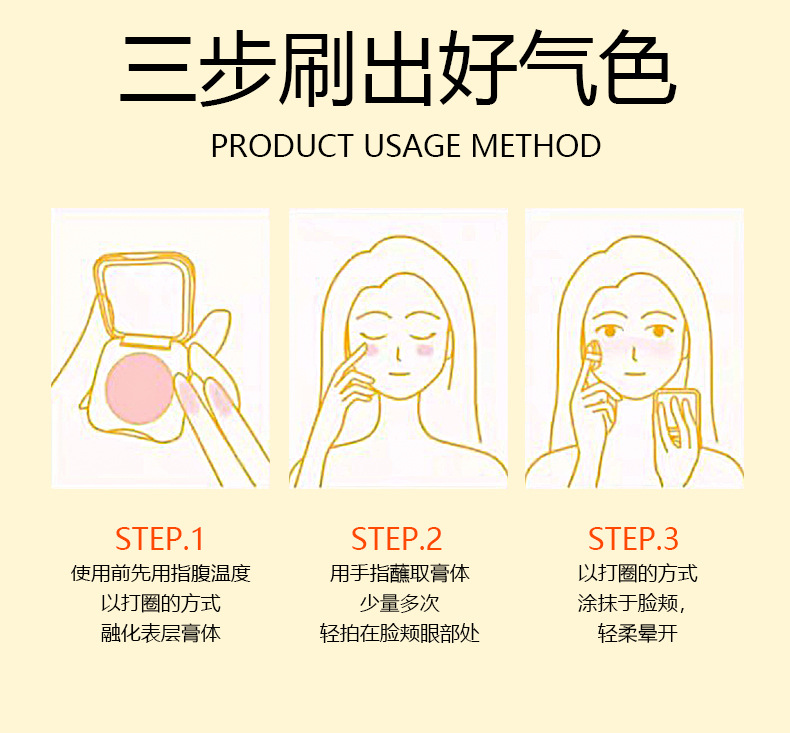 三步刷出好气色

PRODUCT USAGE METHOD

STEP.1
使用前先用指腹温度
以打圈的方式
融化表层膏体

STEP.2
用手指蘸取膏体
少量多次
轻拍在脸颊眼部处

STEP.3
以打圈的方式
涂抹于脸颊，
轻柔晕开