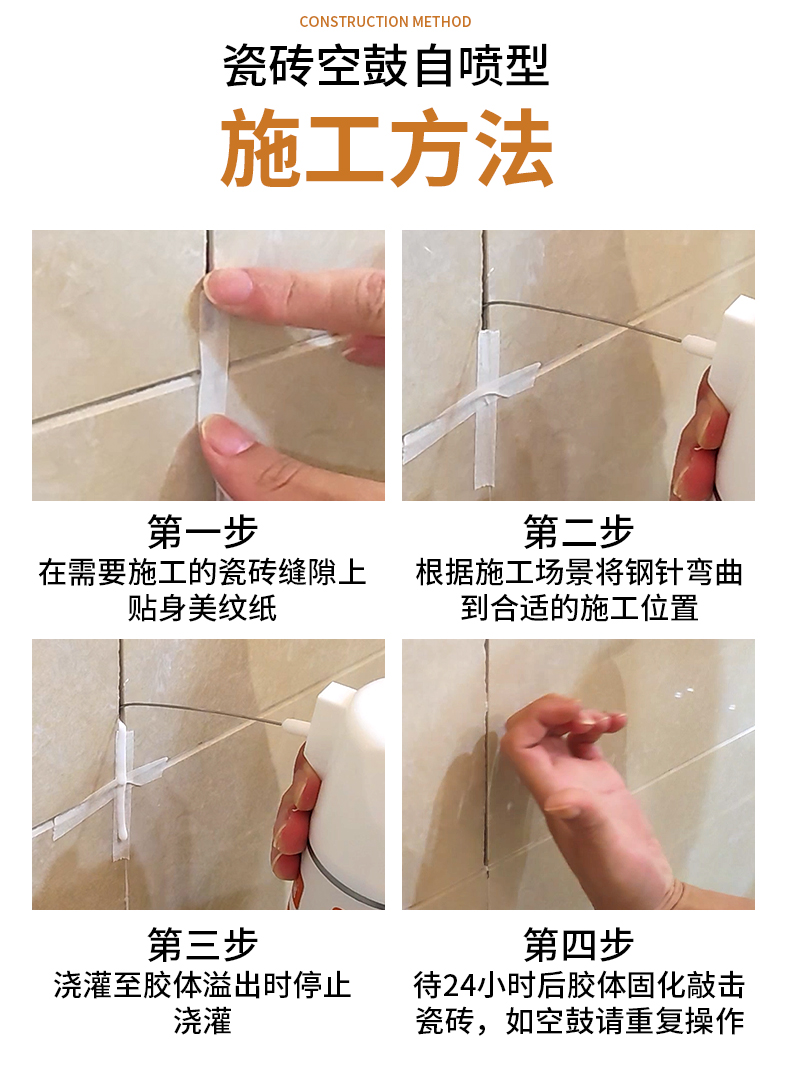 CONSTRUCTION METHOD

瓷砖空鼓自喷型

施工方法

第一步
在需要施工的瓷砖缝隙上贴身美纹纸

第二步
根据施工场景将钢针弯曲到合适的施工位置

第三步
浇灌至胶体溢出时停止浇灌

第四步
待24小时后胶体固化敲击瓷砖，如空鼓请重复操作