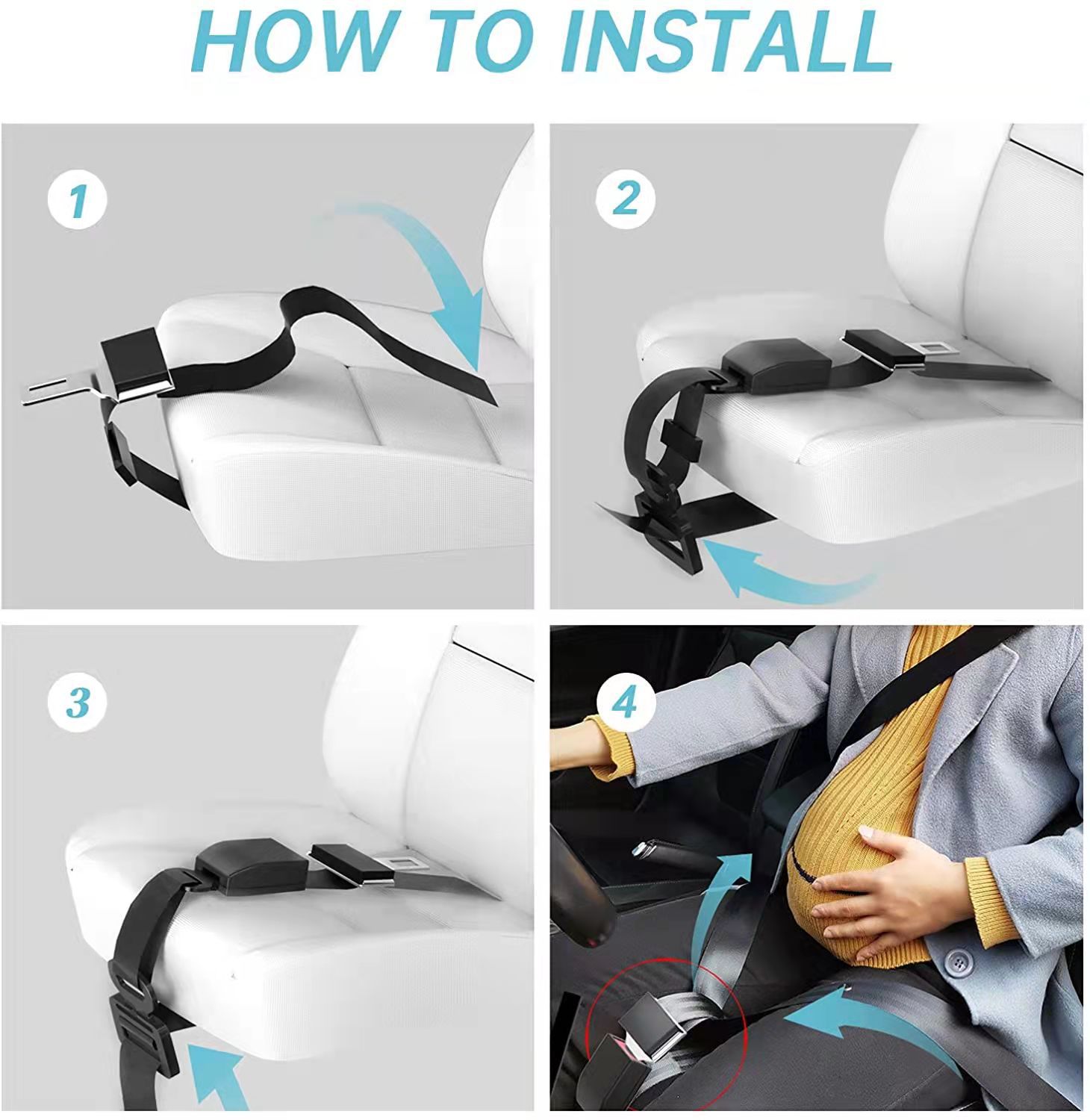 HOW TO INSTALL

1

2

3

4