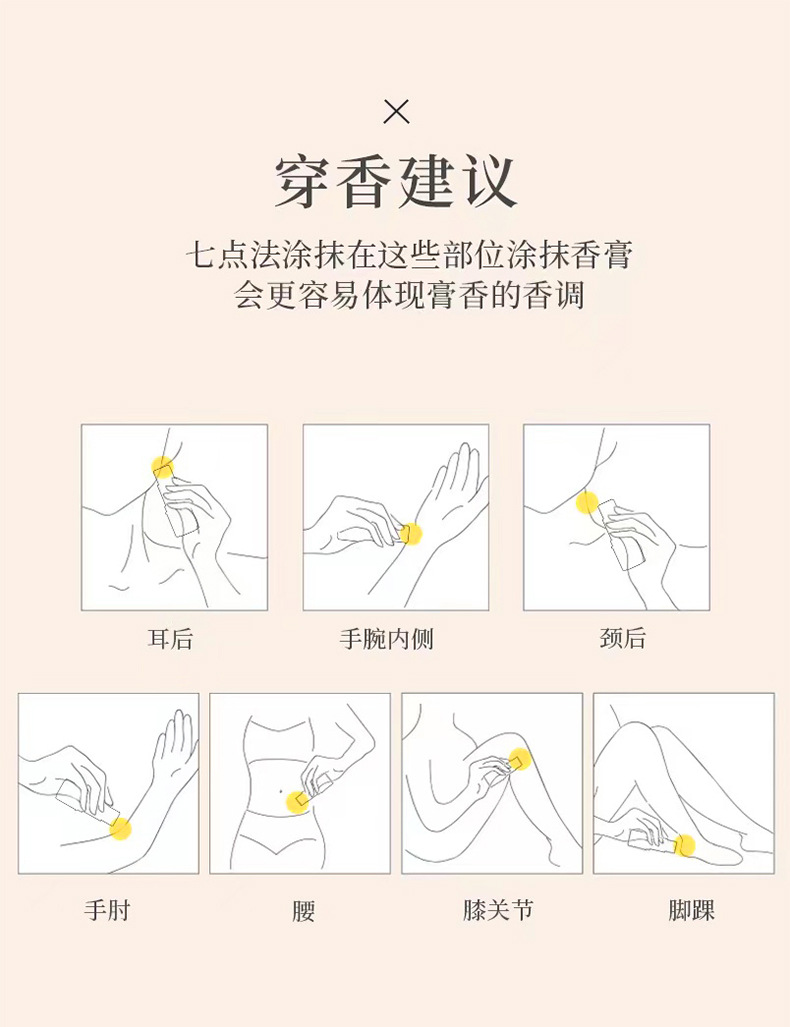 ×

穿香建议

七点法涂抹在这些部位涂抹香膏
会更容易体现膏香的香调

耳后

手腕内侧

颈后

手肘

腰

膝关节

脚踝