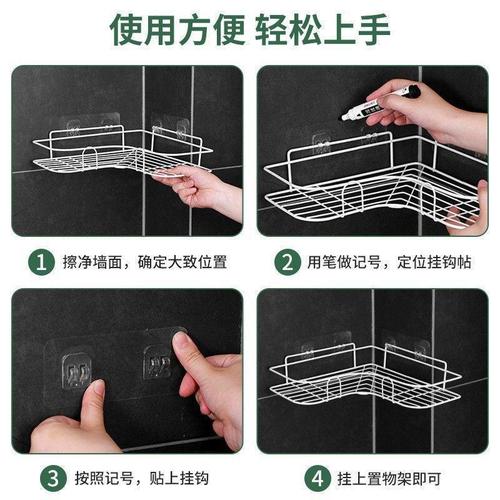 使用方便 轻松上手

1 擦净墙面，确定大致位置

2 用笔做记号，定位挂钩帖

3 按照记号，贴上挂钩

4 挂上置物架即可