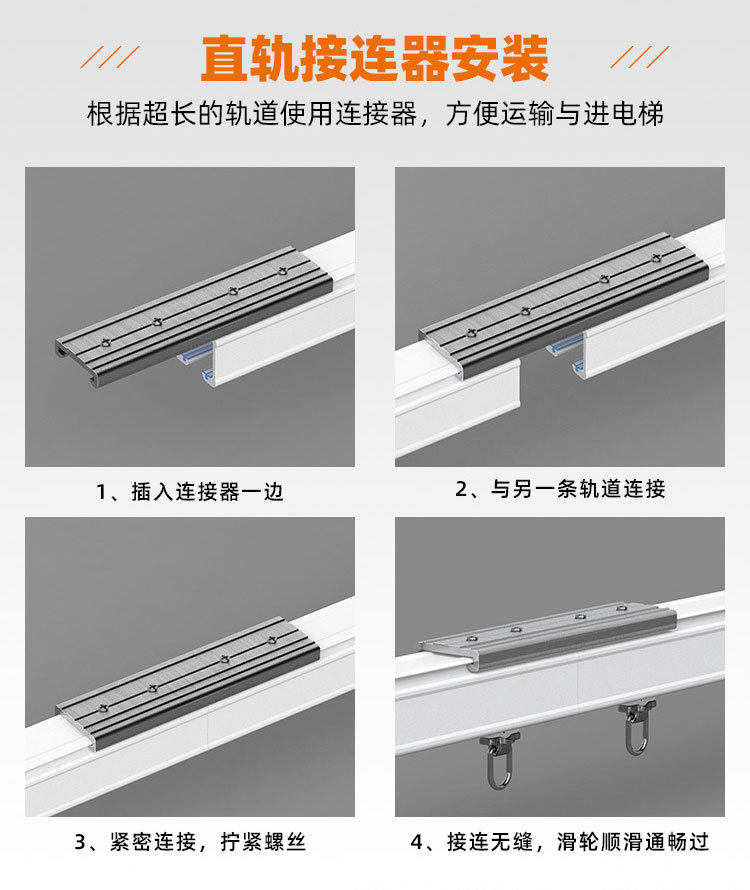 直轨接连器安装

根据超长的轨道使用连接器，方便运输与进电梯

1、插入连接器一边

2、与另一条轨道连接

3、紧密连接，拧紧螺丝

4、接连无缝，滑轮顺滑通畅过