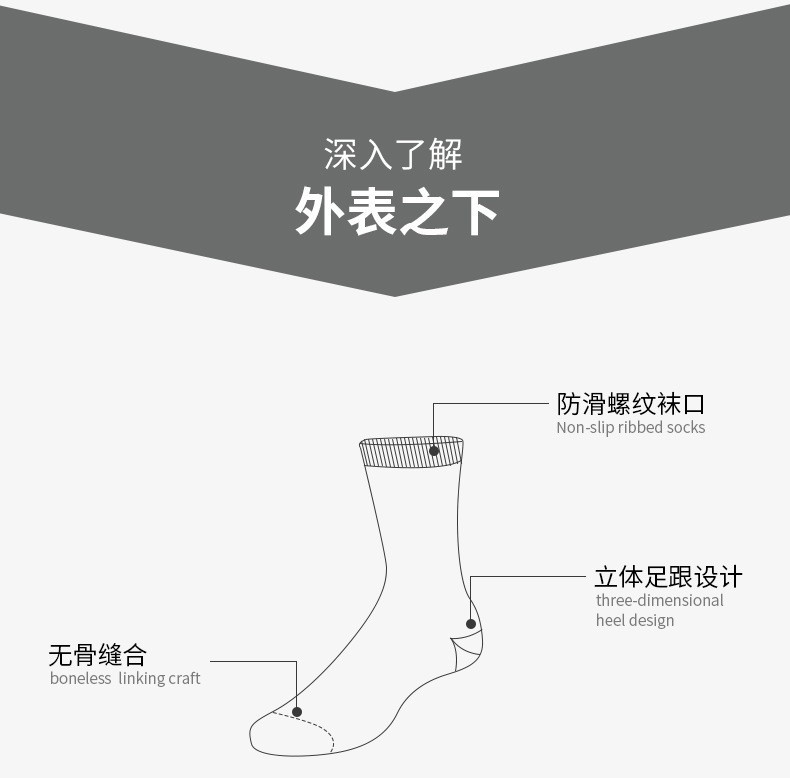 深入了解
外表之下

防滑螺纹袜口
Non-slip ribbed socks

立体足跟设计
three-dimensional heel design

无骨缝合
boneless linking craft