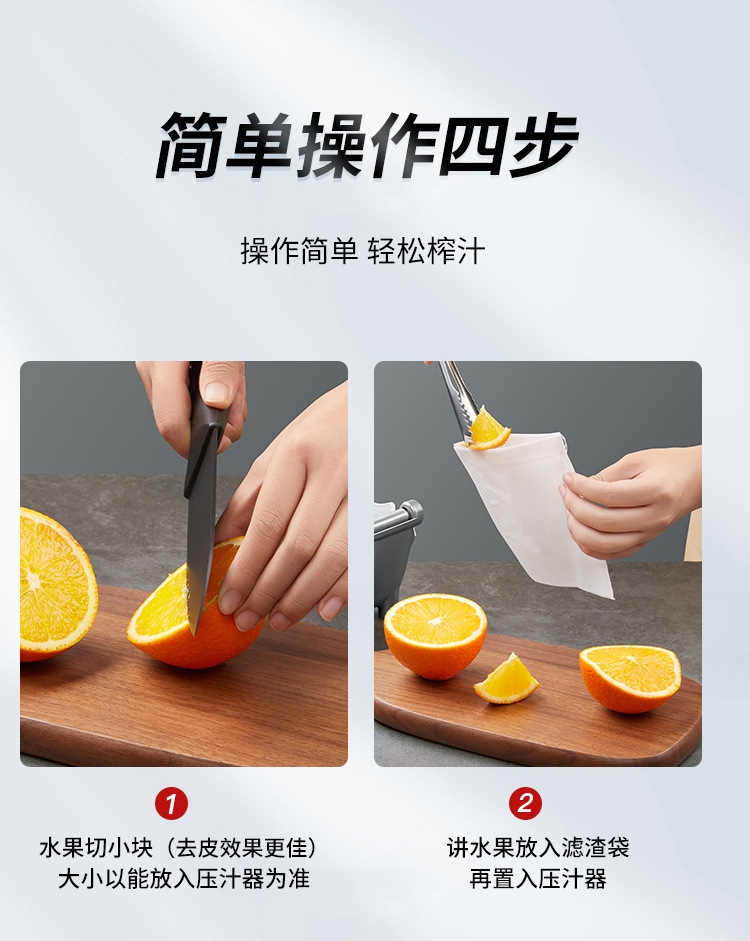 简单操作四步

操作简单 轻松榨汁

1
水果切小块（去皮效果更佳）
大小以能放入压汁器为准

2
讲水果放入滤渣袋
再置入压汁器