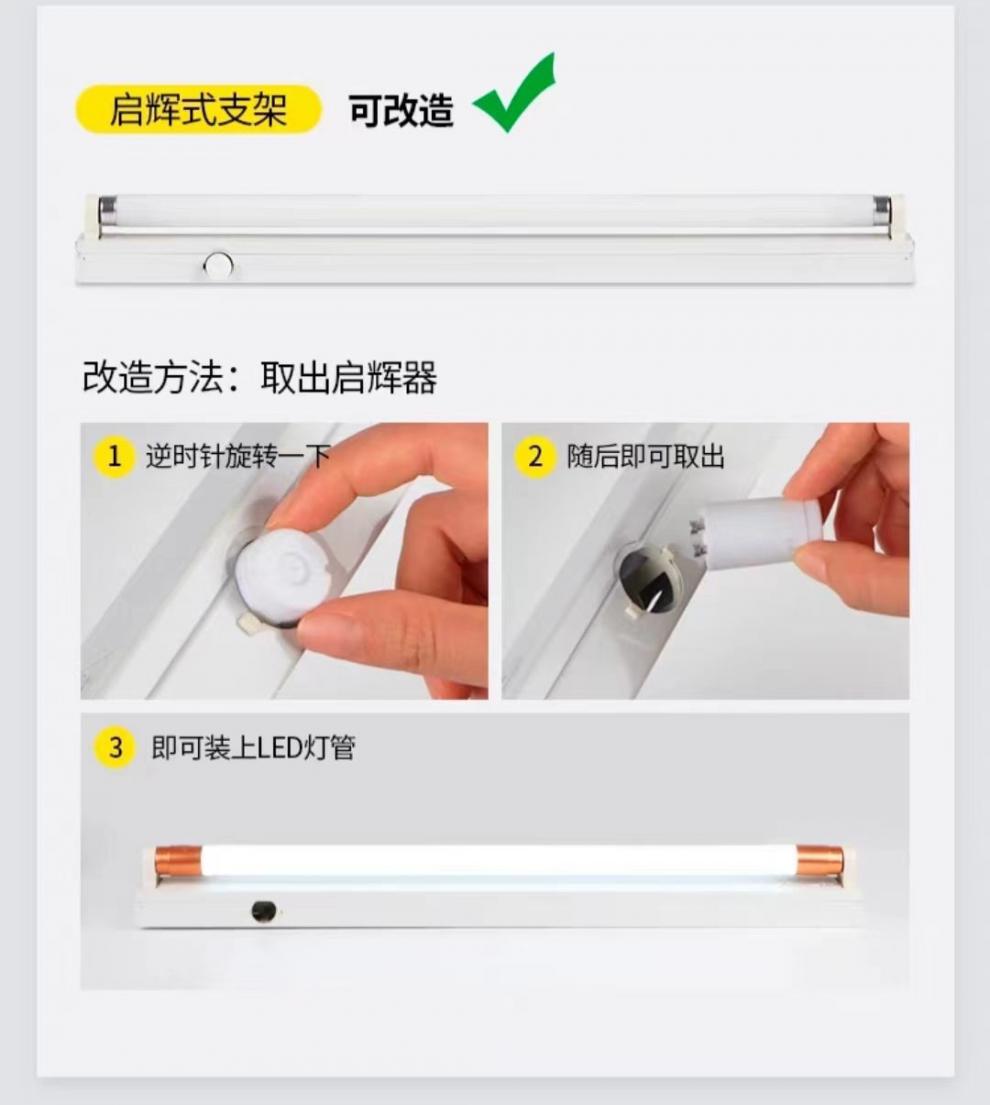 启辉式支架 可改造

改造方法：取出启辉器

1 逆时针旋转一下

2 随后即可取出

3 即可装上LED灯管