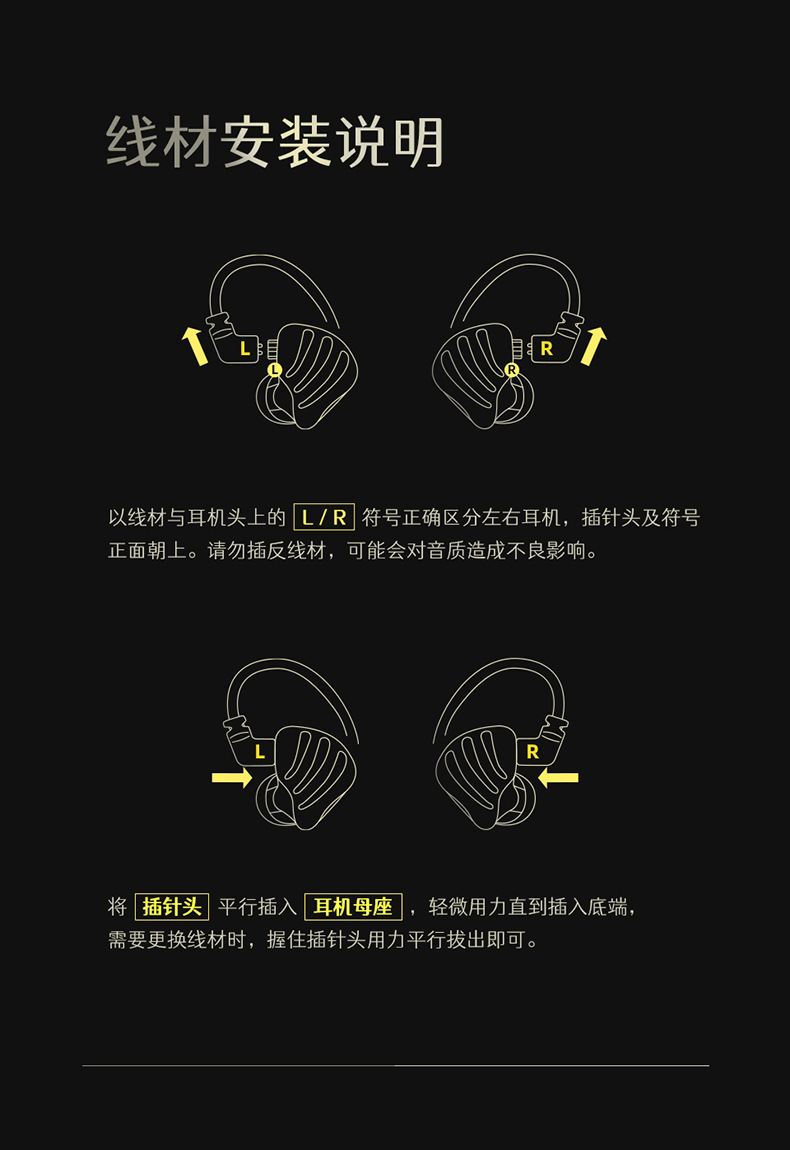 线材安装说明

L

L

R

R

以线材与耳机头上的 L / R 符号正确区分左右耳机，插针头及符号正面朝上。请勿插反线材，可能会对音质造成不良影响。

L

R

将 插针头 平行插入 耳机母座 ，轻微用力直到插入底端，需要更换线材时，握住插针头用力平行拔出即可。