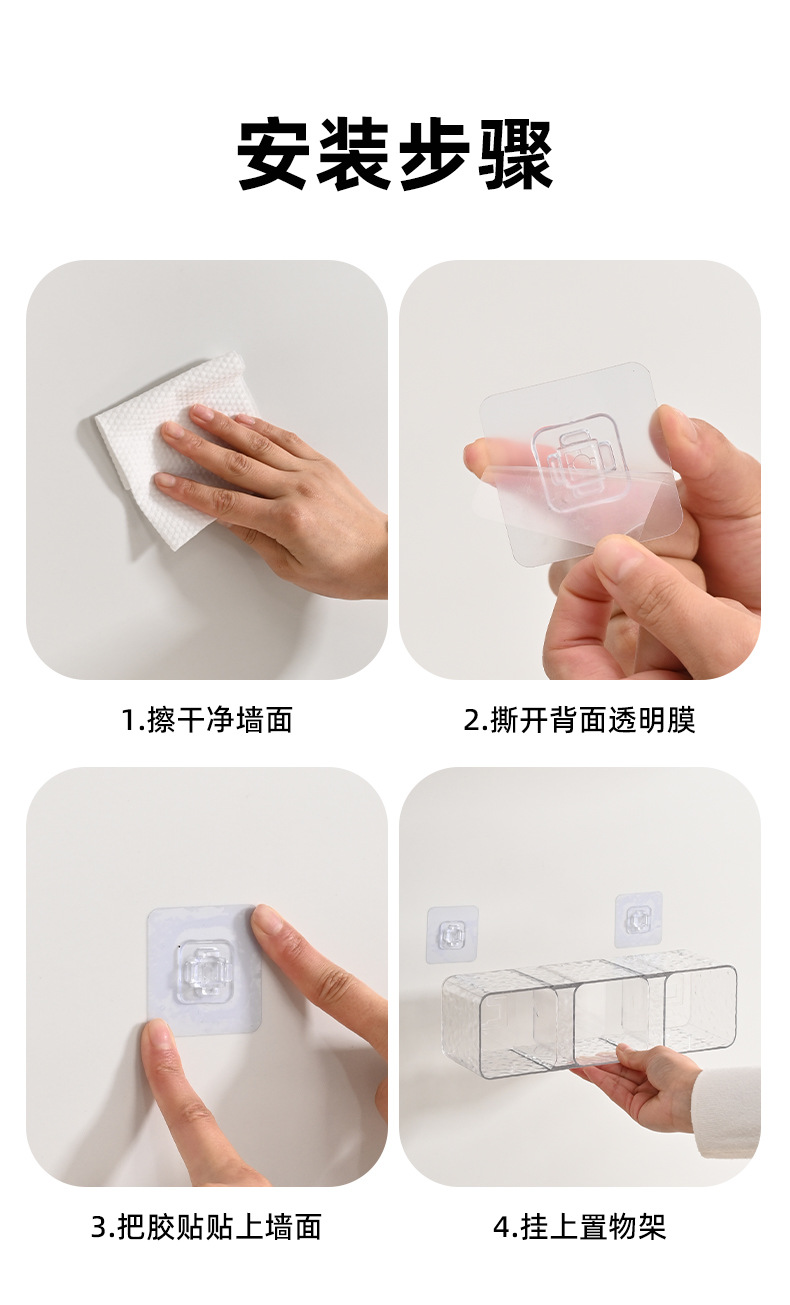 安装步骤

1.擦干净墙面

2.撕开背面透明膜

3.把胶贴贴上墙面

4.挂上置物架