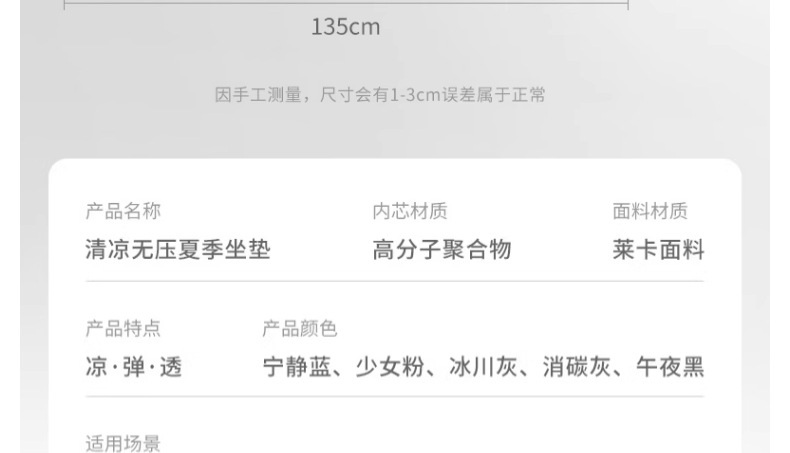 135cm

因手工测量，尺寸会有1-3cm误差属于正常

产品名称
清凉无压夏季坐垫

内芯材质
高分子聚合物

面料材质
莱卡面料

产品特点
凉·弹·透

产品颜色
宁静蓝、少女粉、冰川灰、消碳灰、午夜黑

适用场景