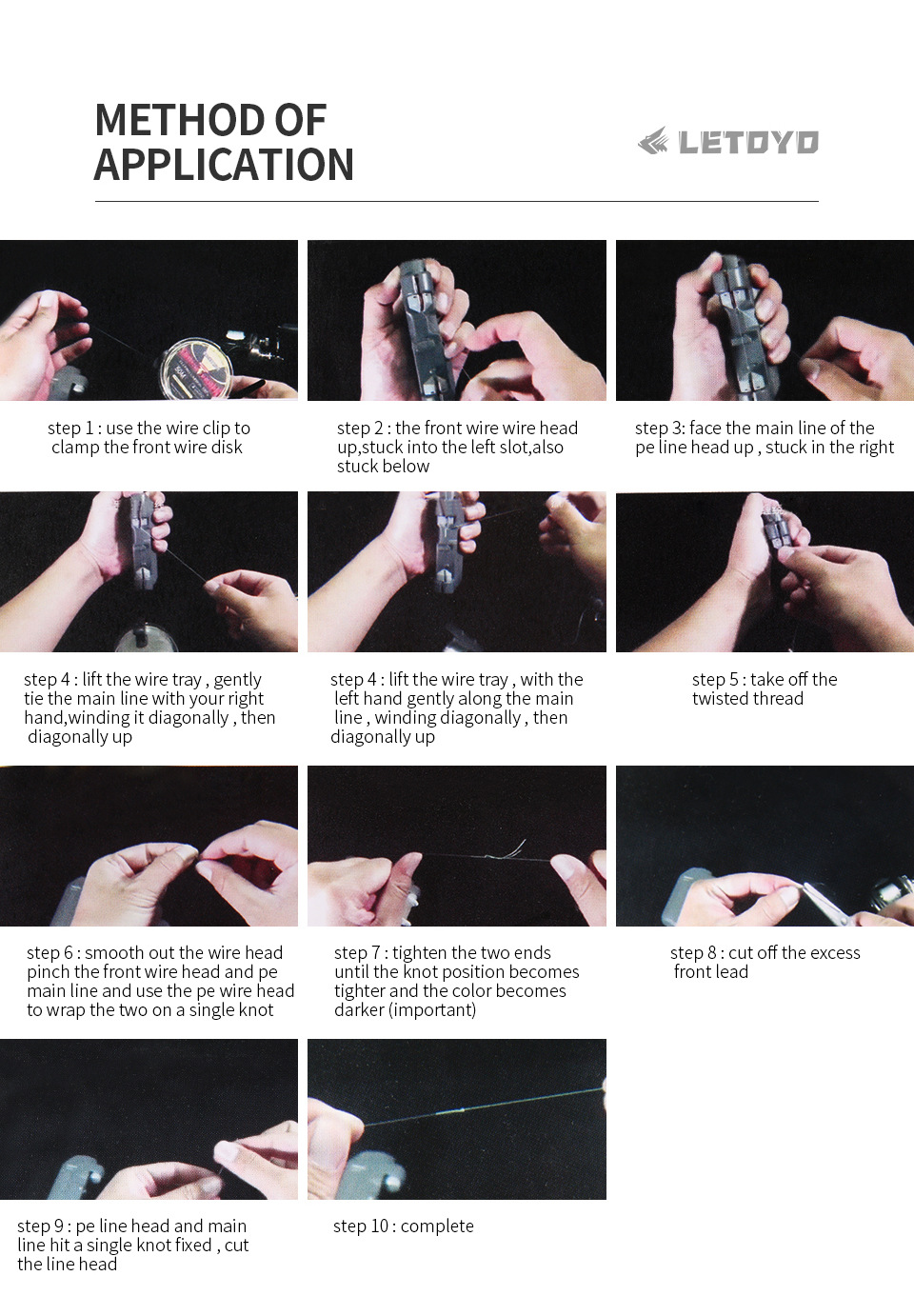 METHOD OF APPLICATION

LETOYO

step 1 : use the wire clip to clamp the front wire disk

step 2 : the front wire wire head up,stuck into the left slot,also stuck below

step 3: face the main line of the pe line head up , stuck in the right

step 4 : lift the wire tray , gently tie the main line with your right hand,winding it diagonally , then diagonally up

step 4 : lift the wire tray , with the left hand gently along the main line , winding diagonally , then diagonally up

step 5 : take off the twisted thread

step 6 : smooth out the wire head pinch the front wire head and pe main line and use the pe wire head to wrap the two on a single knot

step 7 : tighten the two ends until the knot position becomes tighter and the color becomes darker (important)

step 8 : cut off the excess front lead

step 9 : pe line head and main line hit a single knot fixed , cut the line head

step 10 : complete