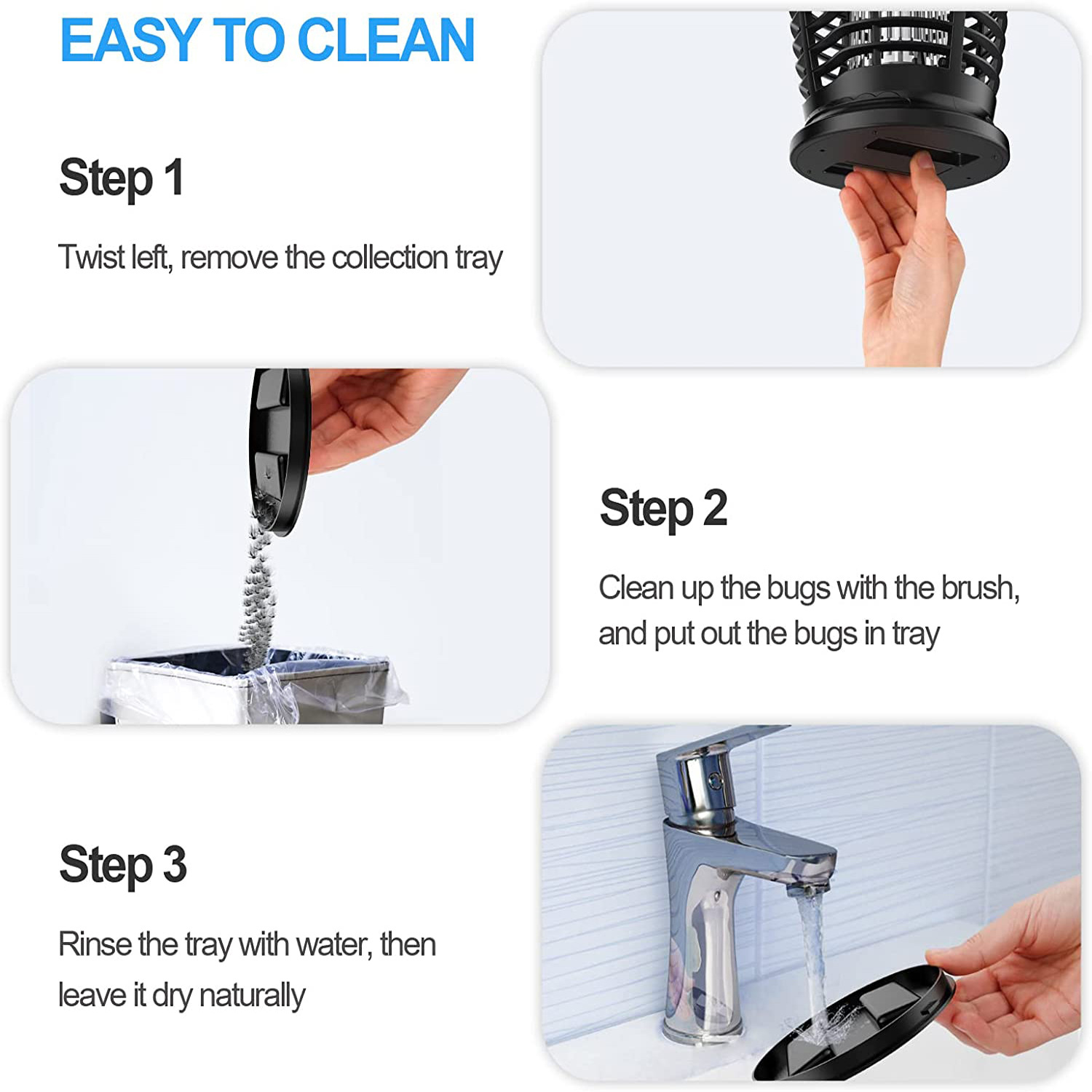 EASY TO CLEAN

Step 1

Twist left, remove the collection tray

Step 2

Clean up the bugs with the brush, and put out the bugs in tray

Step 3

Rinse the tray with water, then leave it dry naturally