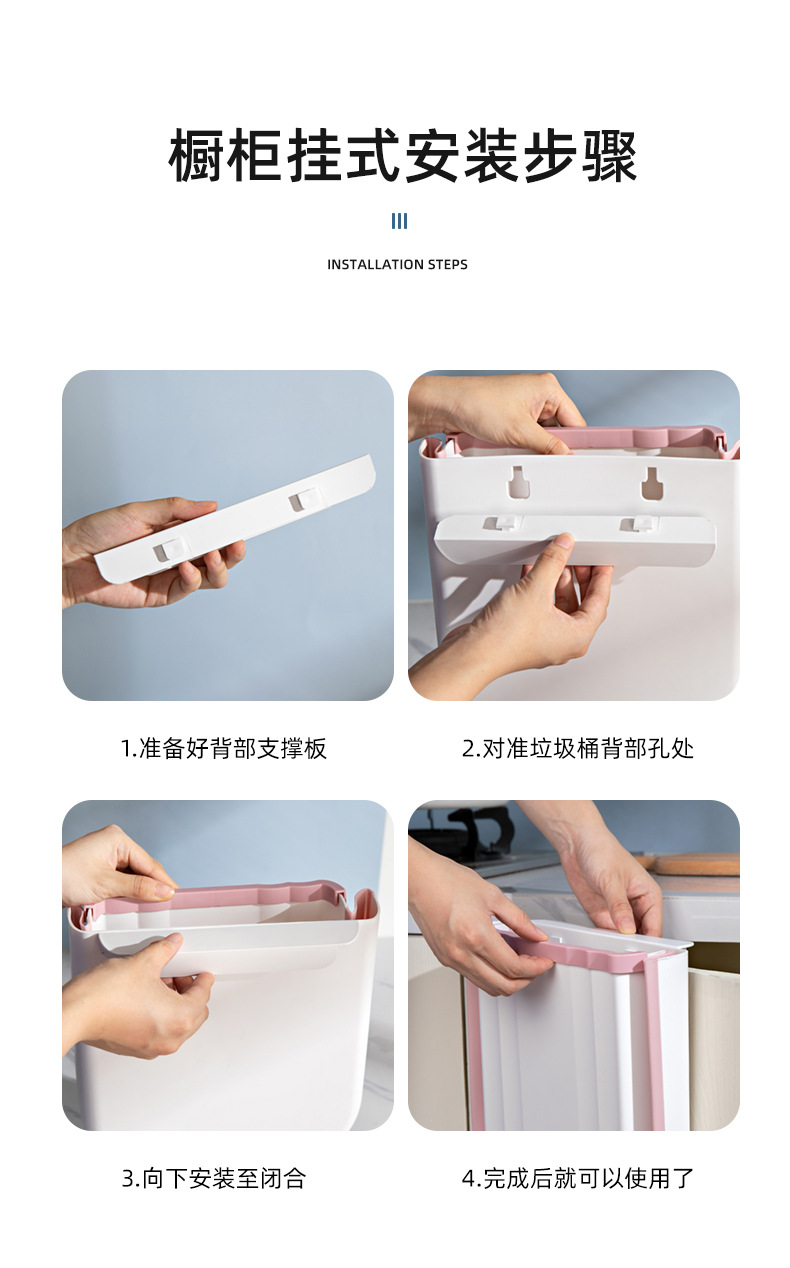 橱柜挂式安装步骤

INSTALLATION STEPS

1.准备好背部支撑板

2.对准垃圾桶背部孔处

3.向下安装至闭合

4.完成后就可以使用了