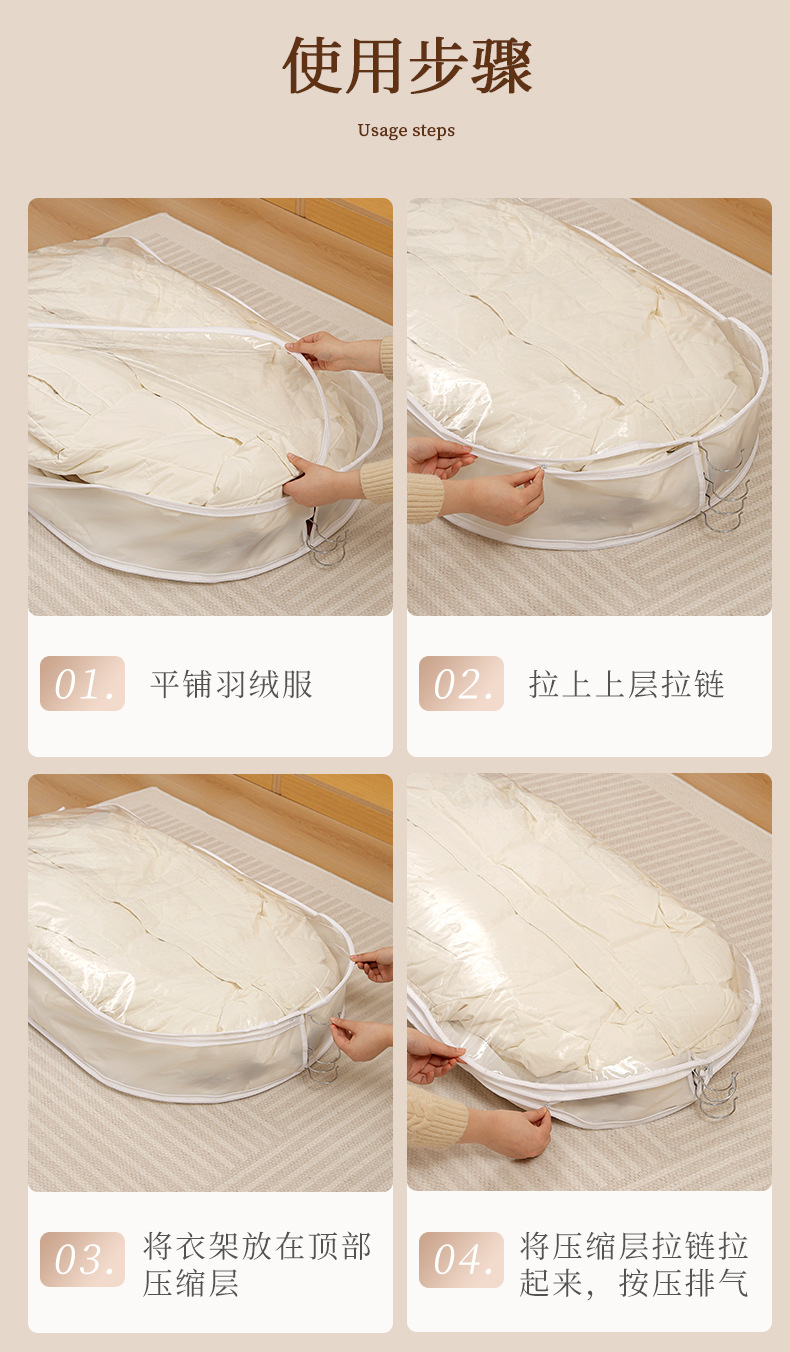 使用步骤

Usage steps

01. 平铺羽绒服

02. 拉上上层拉链

03. 将衣架放在顶部压缩层

04. 将压缩层拉链拉起来，按压排气