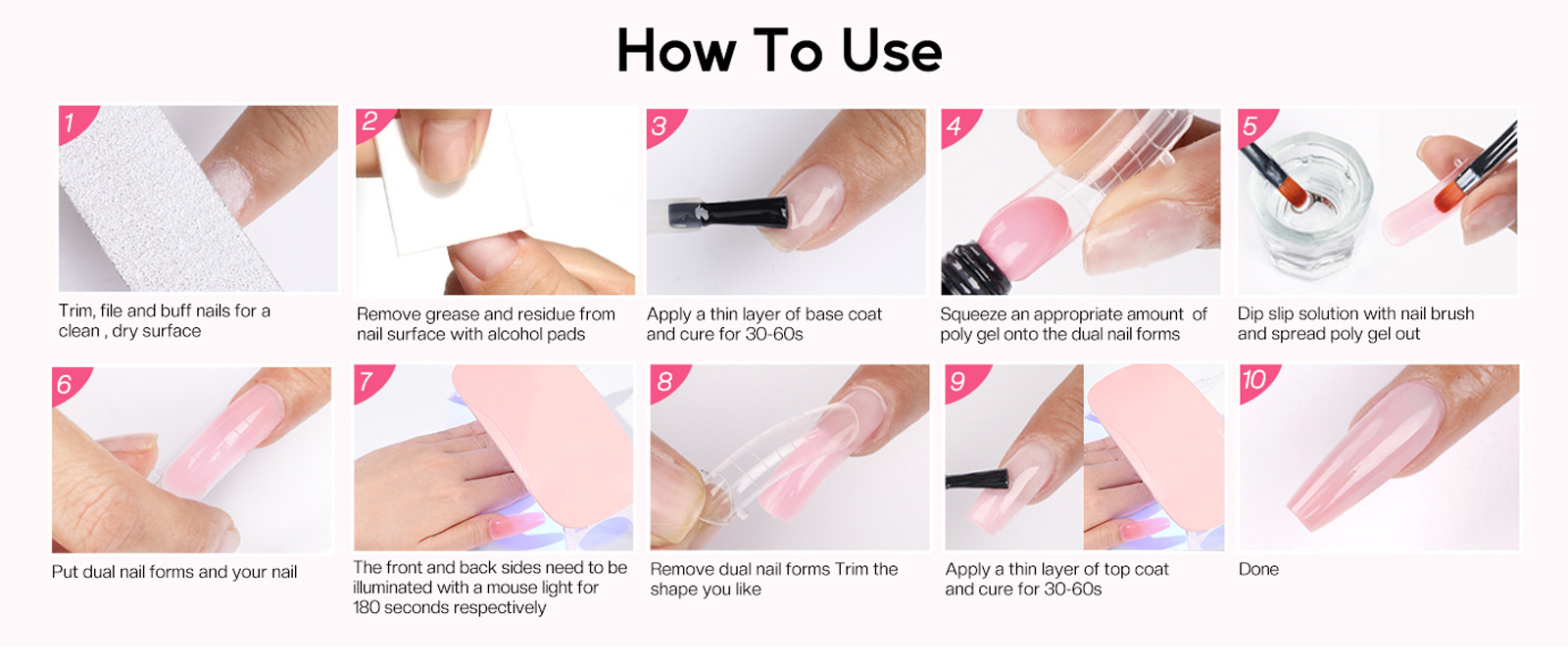 How To Use

1
Trim, file and buff nails for a clean , dry surface

2
Remove grease and residue from nail surface with alcohol pads

3
Apply a thin layer of base coat and cure for 30-60s

4
Squeeze an appropriate amount of poly gel onto the dual nail forms

5
Dip slip solution with nail brush and spread poly gel out

6
Put dual nail forms and your nail

7
The front and back sides need to be illuminated with a mouse light for 180 seconds respectively

8
Remove dual nail forms Trim the shape you like

9
Apply a thin layer of top coat and cure for 30-60s

10
Done